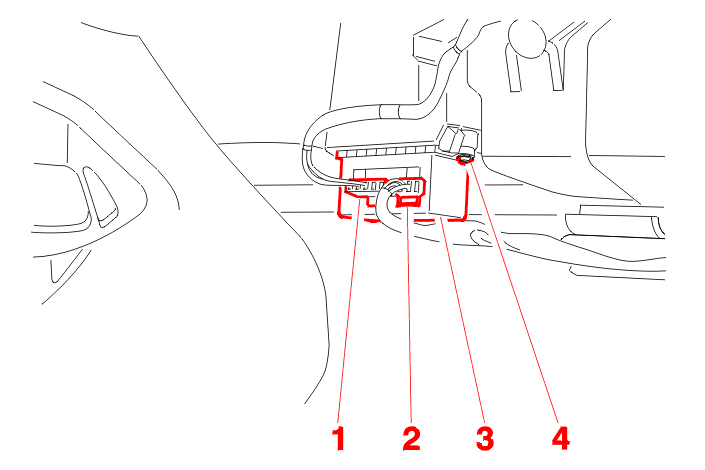 1 2 3 4