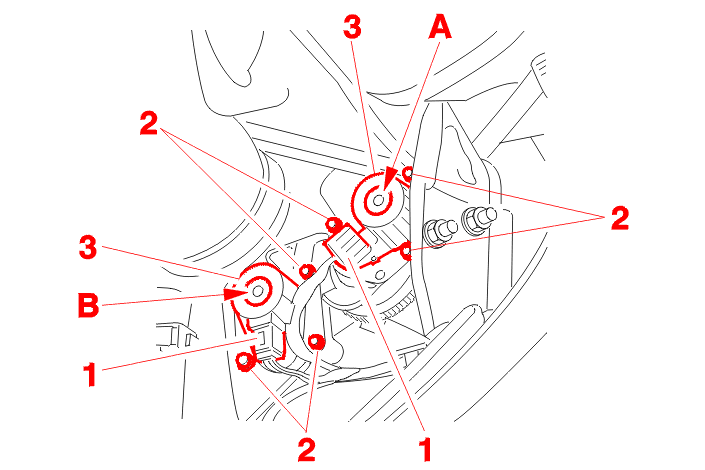 3
A
2
2
3
B
1
2
1