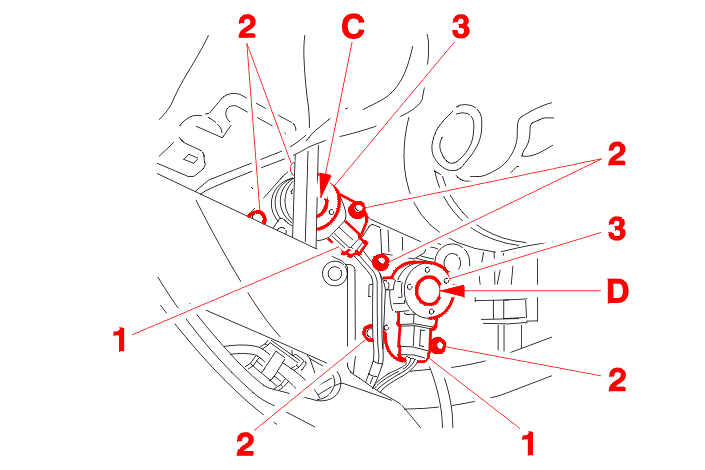 2
C
3
2
3
D
1
2
2
1