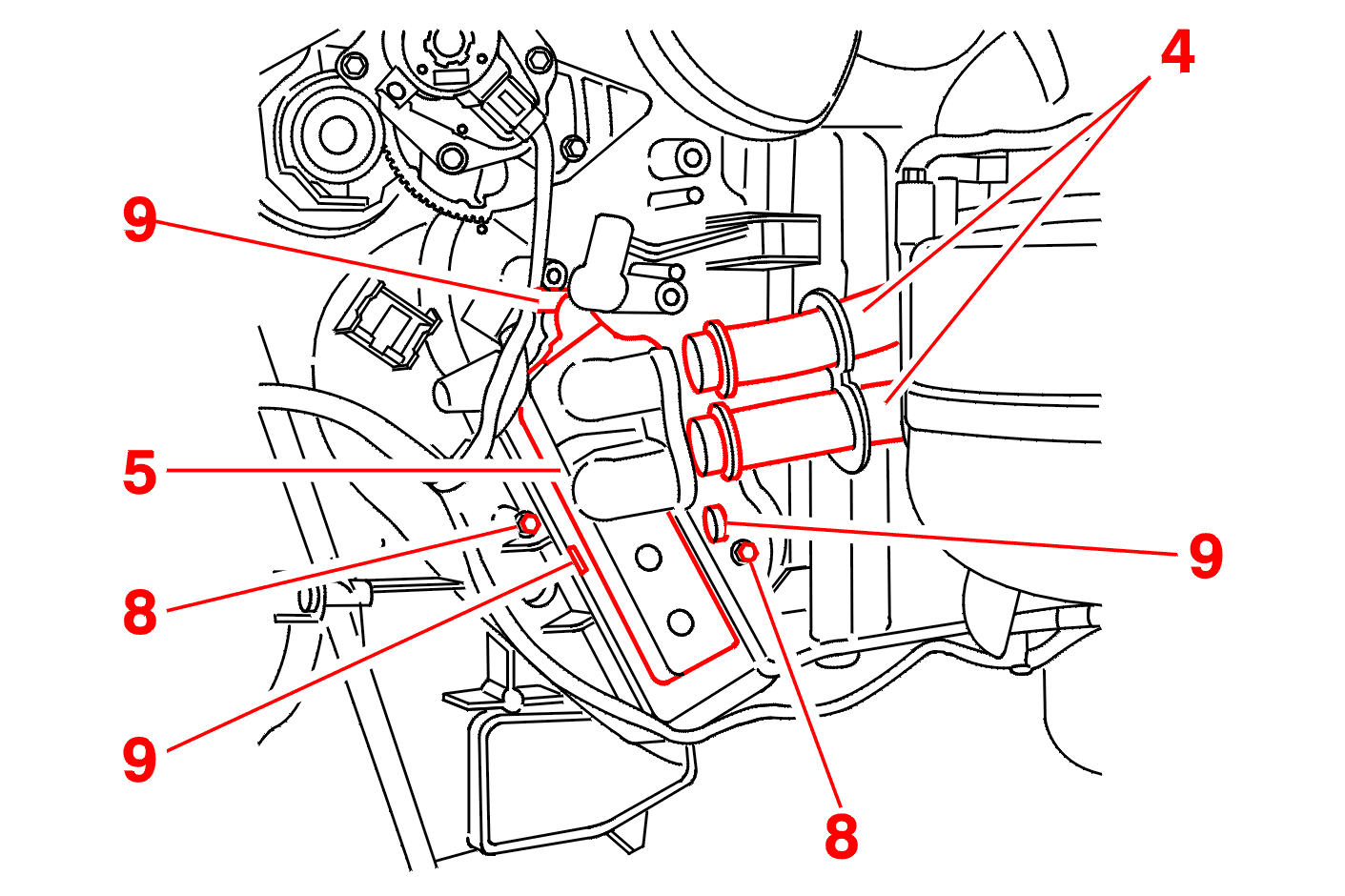 4
9
5
9
8
9
8