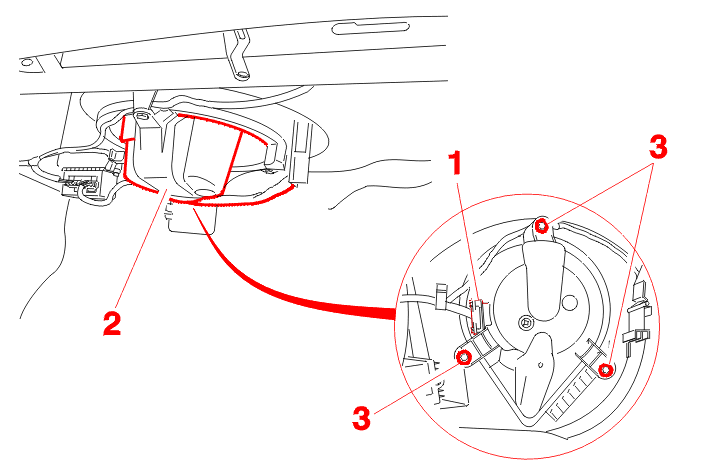 1

3

2

3