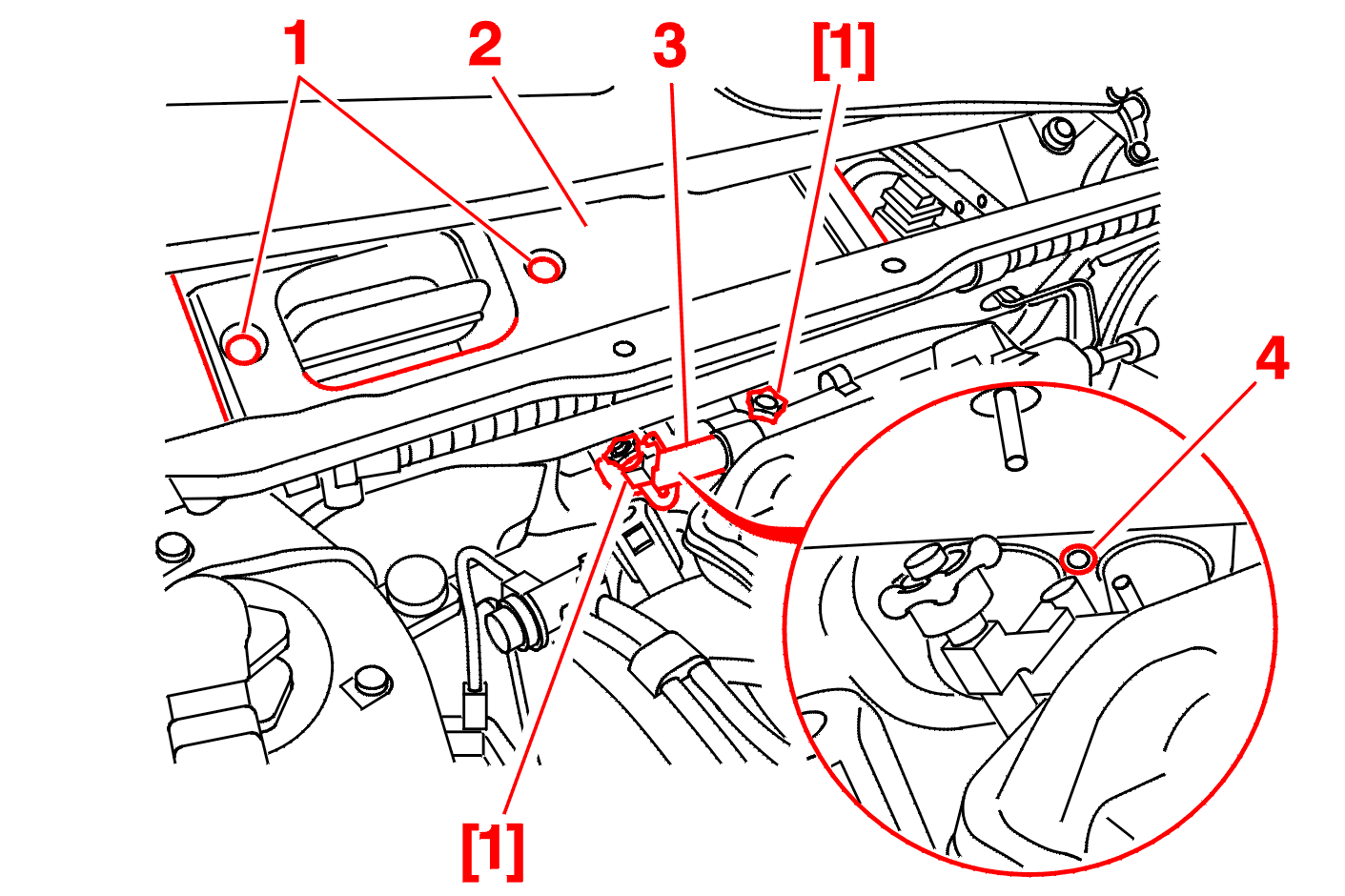 1
2
3
[1]
4
[1]