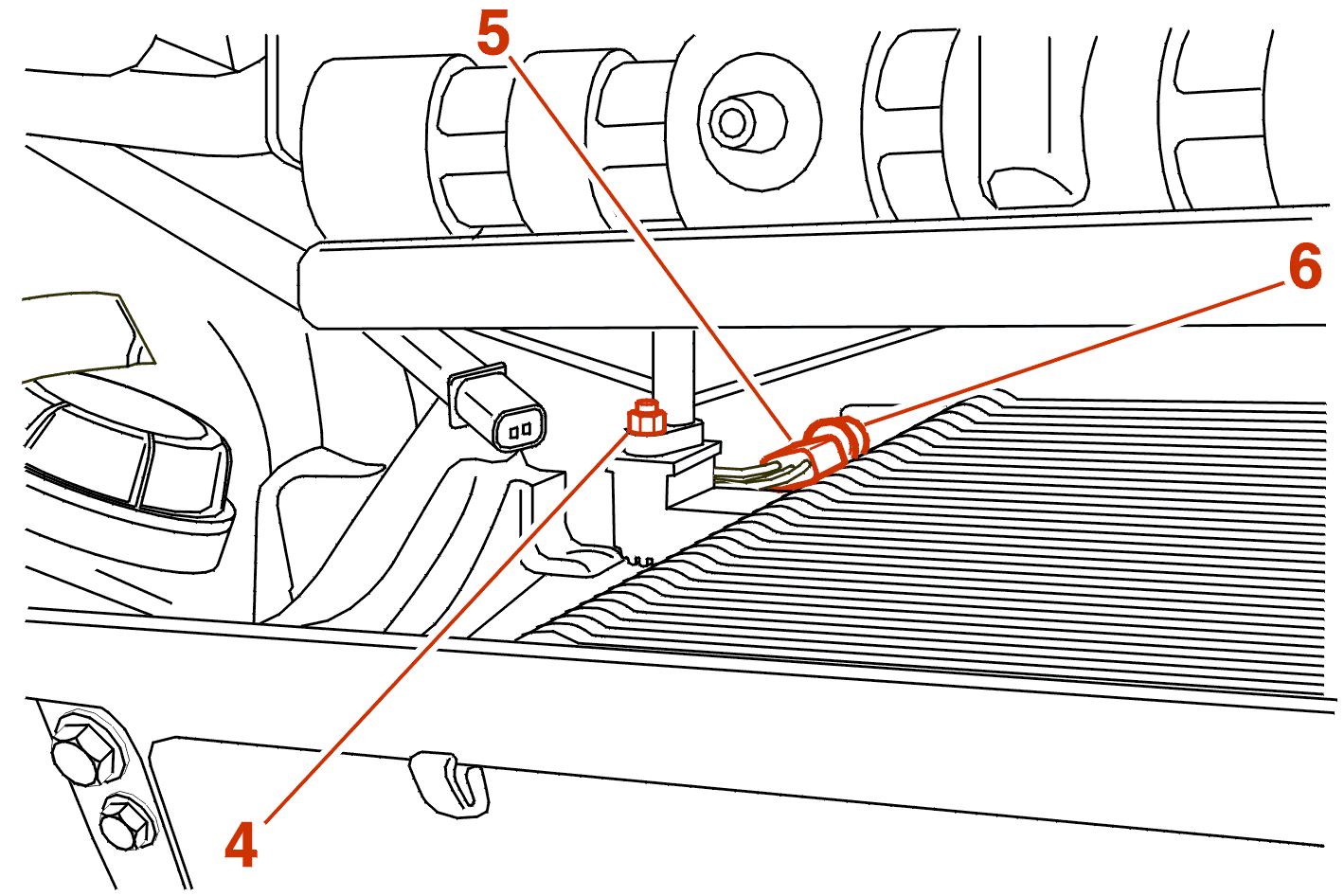 5
6
4