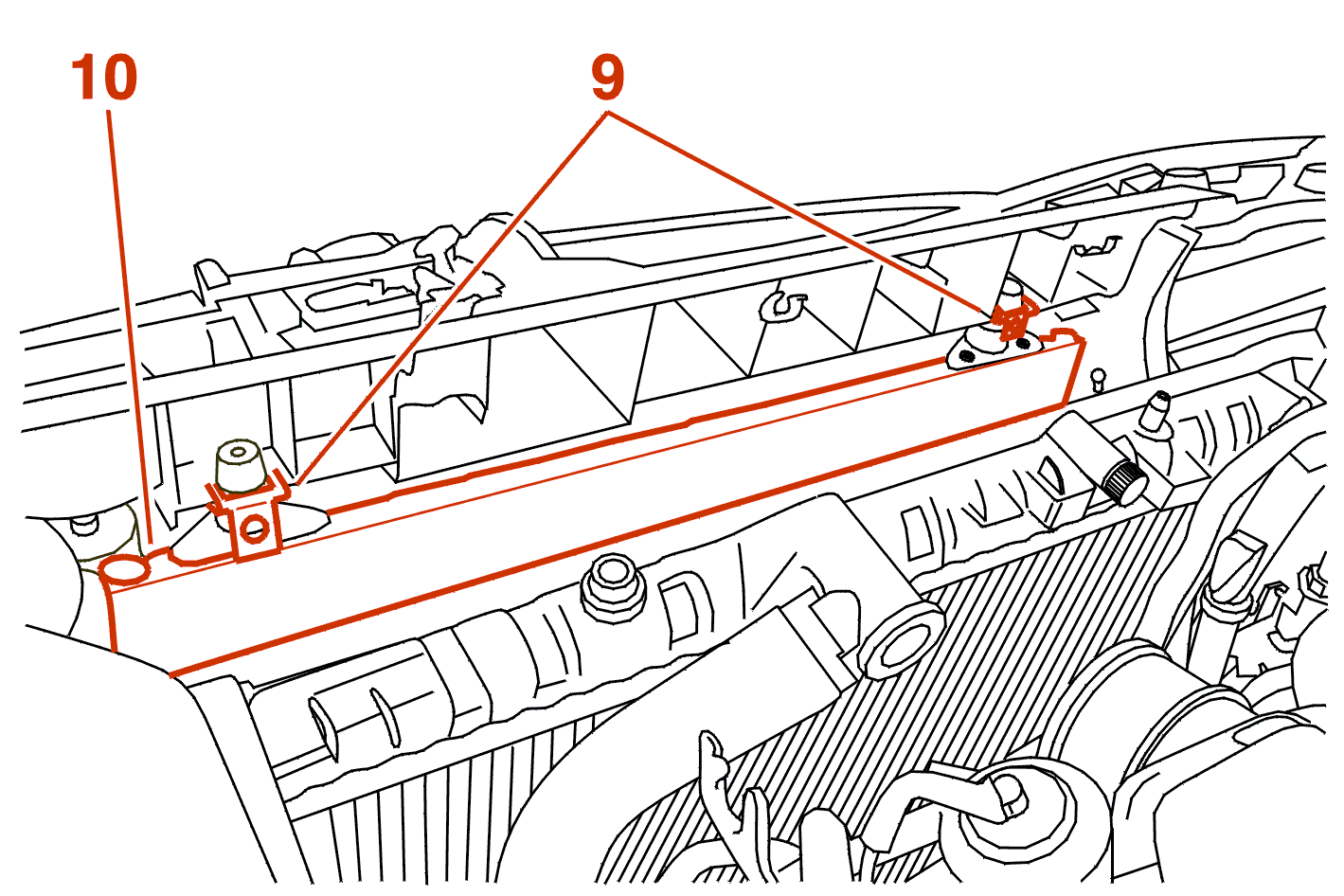 10
9