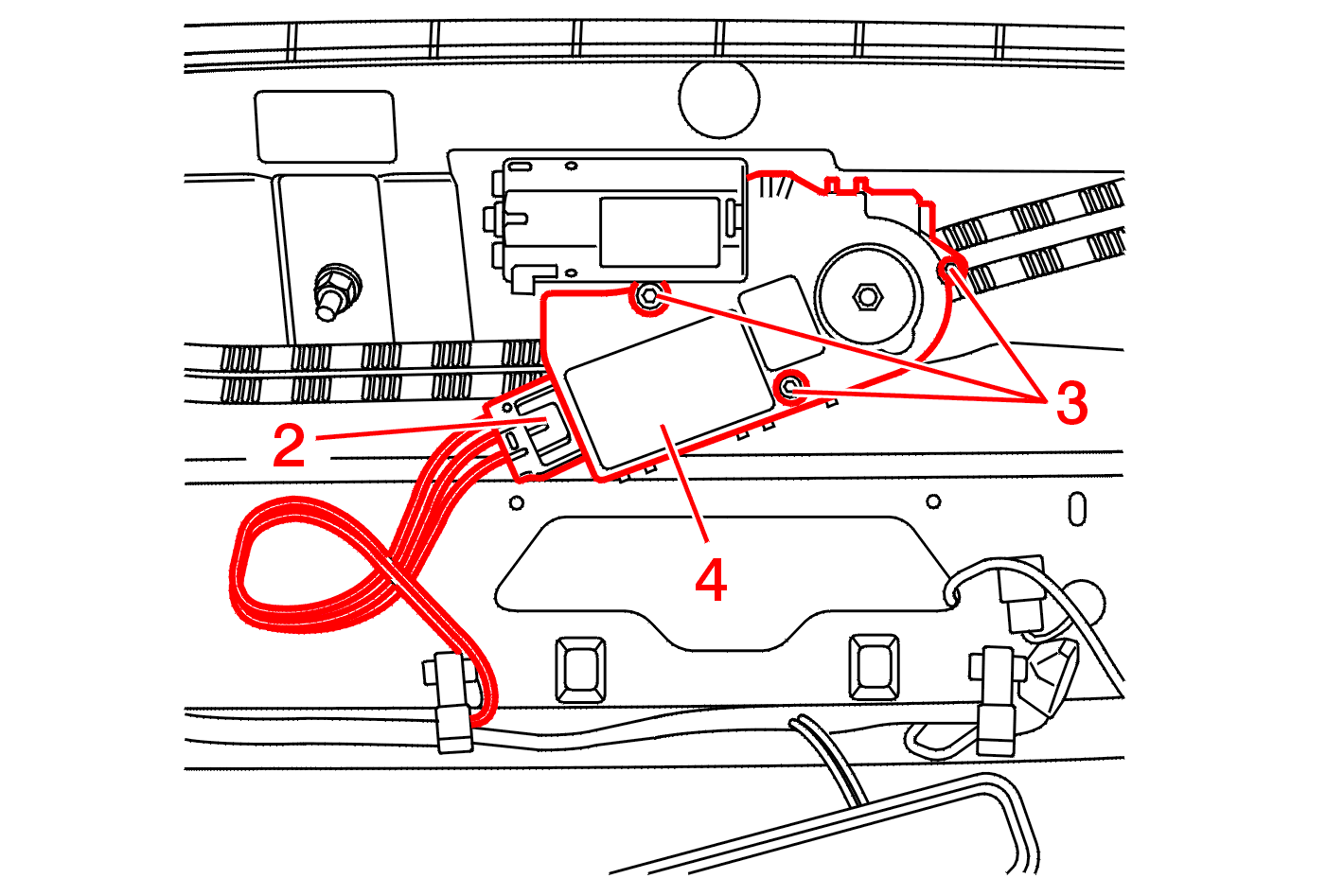 2
3
4