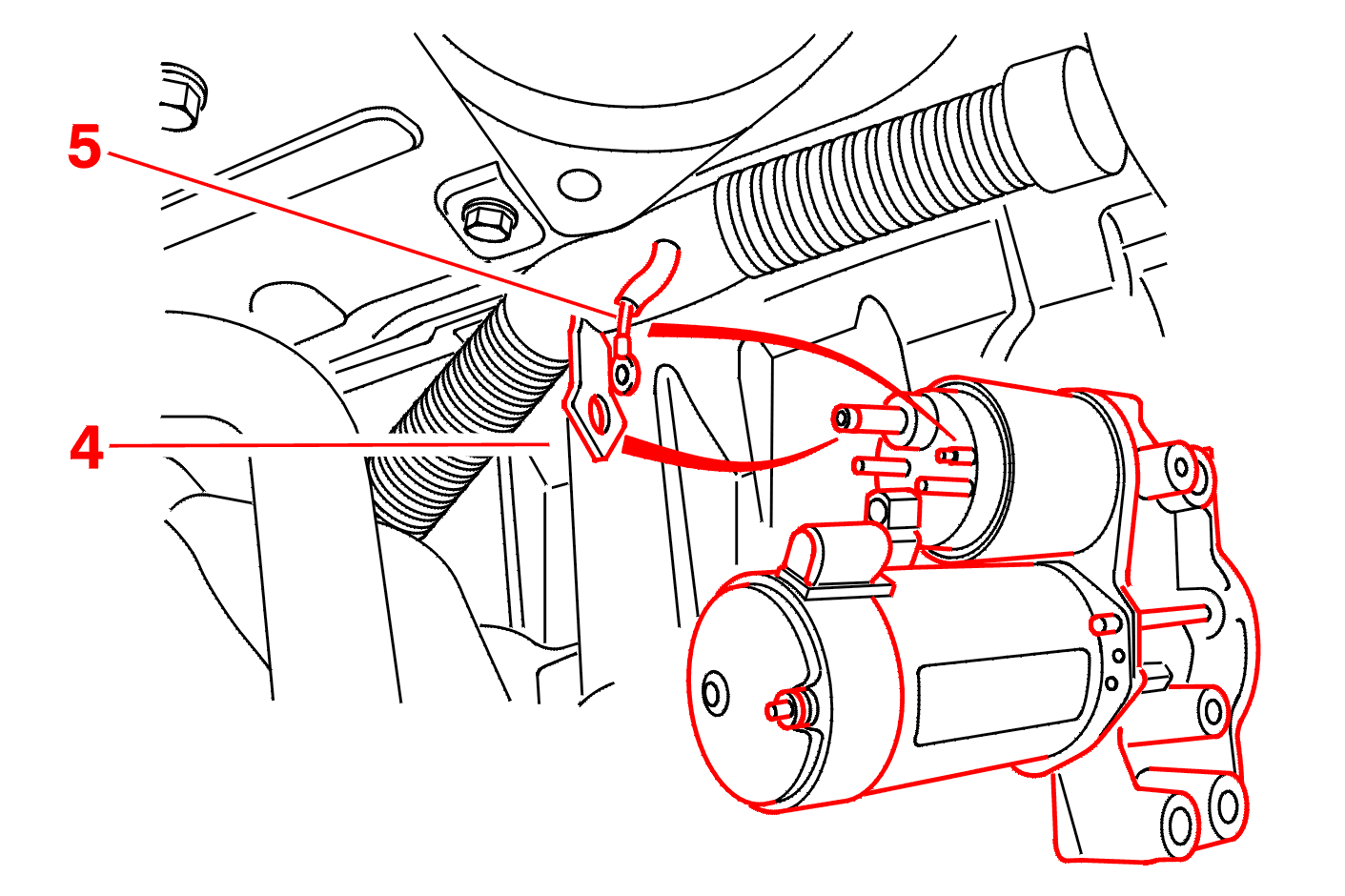 5
4