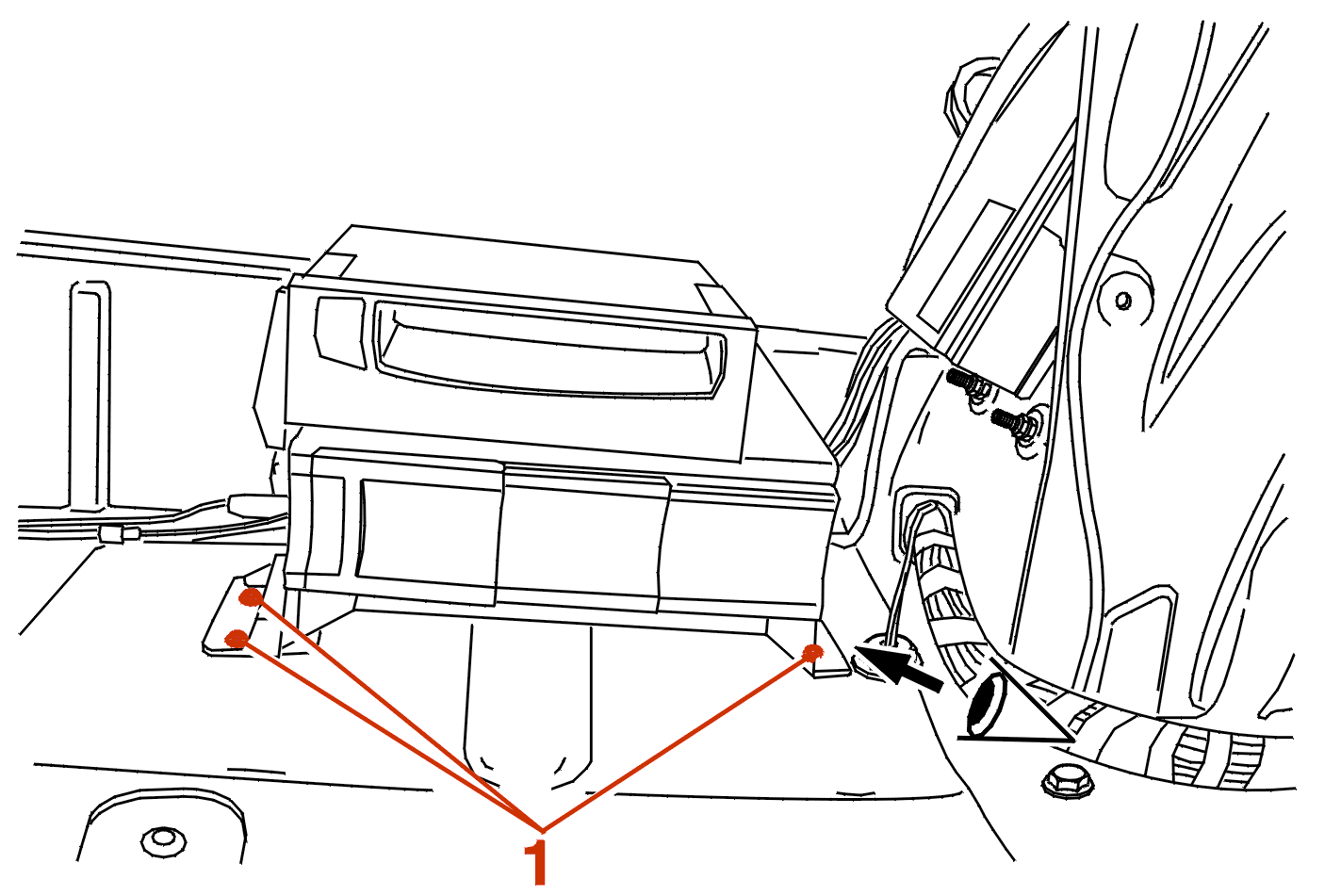 1