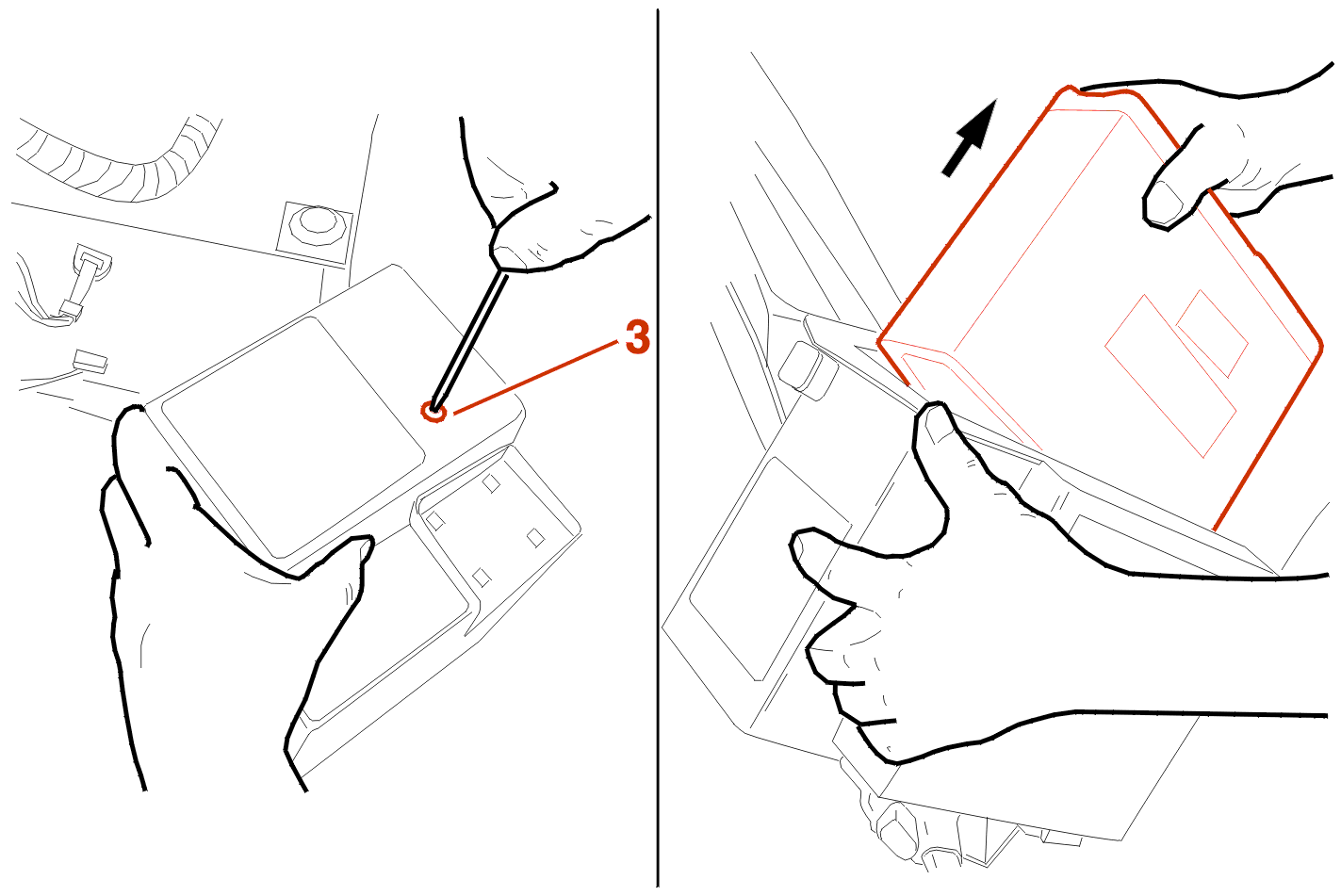 3