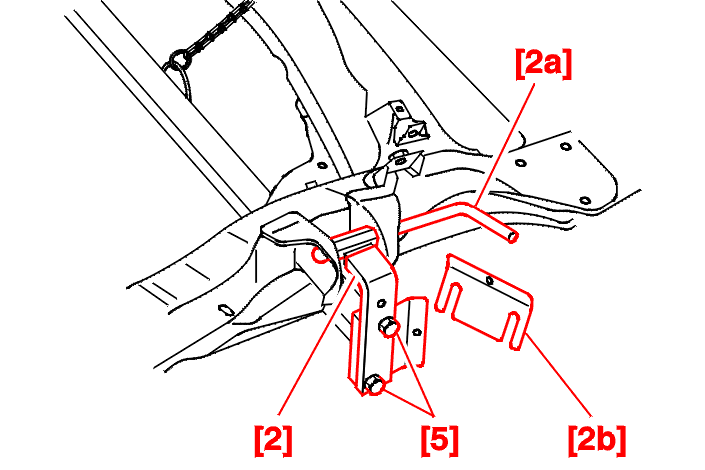 [2a]

[2]

[5]

[2b]