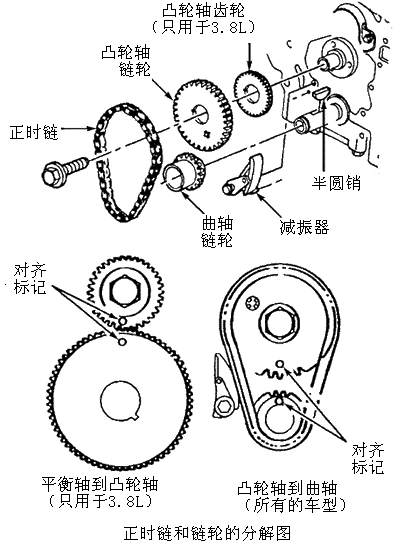 凸轮轴齿轮
（只用于3.8L）

凸轮轴
链轮

正时链

半圆销

曲轴
链轮

减振器

对齐
标记

对齐
标记

平衡轴到凸轮轴
（只用于3.8L）

凸轮轴到曲轴
（所有的车型）

正时链和链轮的分解图