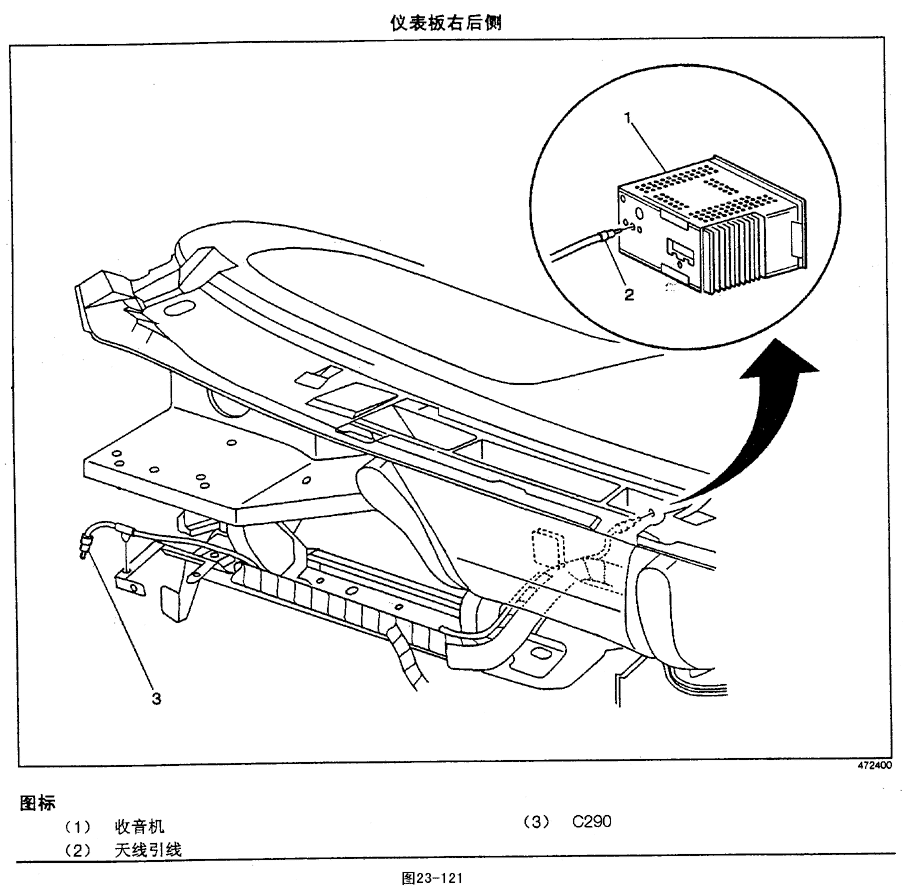 仪表板右后侧

1

2

3

472400

图标

（1） 收音机

（2） 天线引线

（3） C290

图23-121