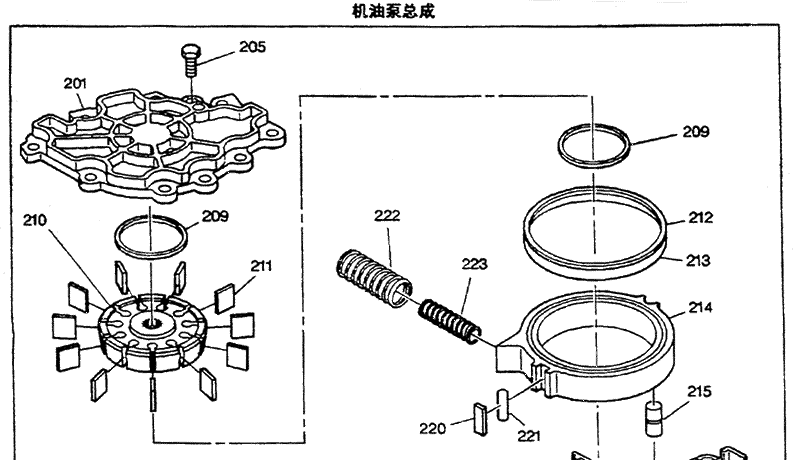 机油泵总成

205
201
209
210
209
211
222
223
212
213
214
215
220
221