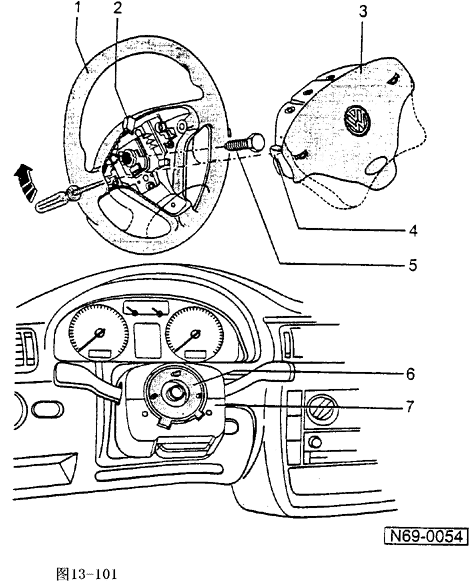 1
2
3
4
5
6
7
N69-0054
图13-101