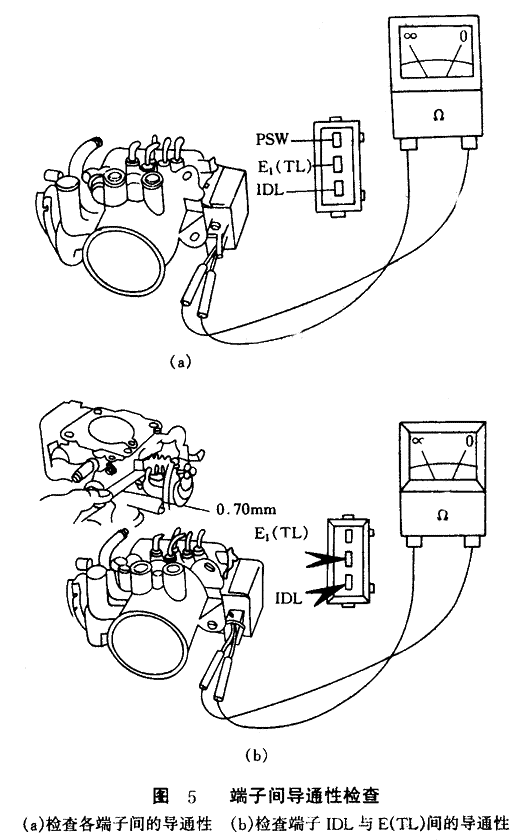 $\infty$ 0

$\Omega$

PSW

$E_1$(TL)

IDL

(a)

$\infty$ 0

$\Omega$

0.70mm

$E_1$(TL)

IDL

(b)

图 5 端子间导通性检查

(a)检查各端子间的导通性 (b)检查端子 IDL 与 E(TL)间的导通性