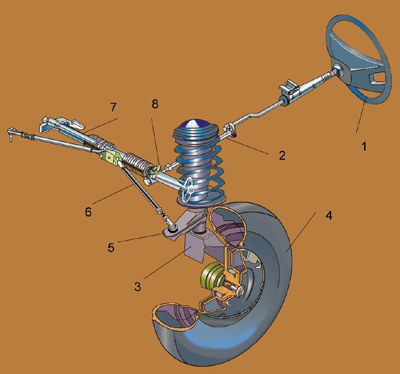 7
8
1
2
6
4
5
3