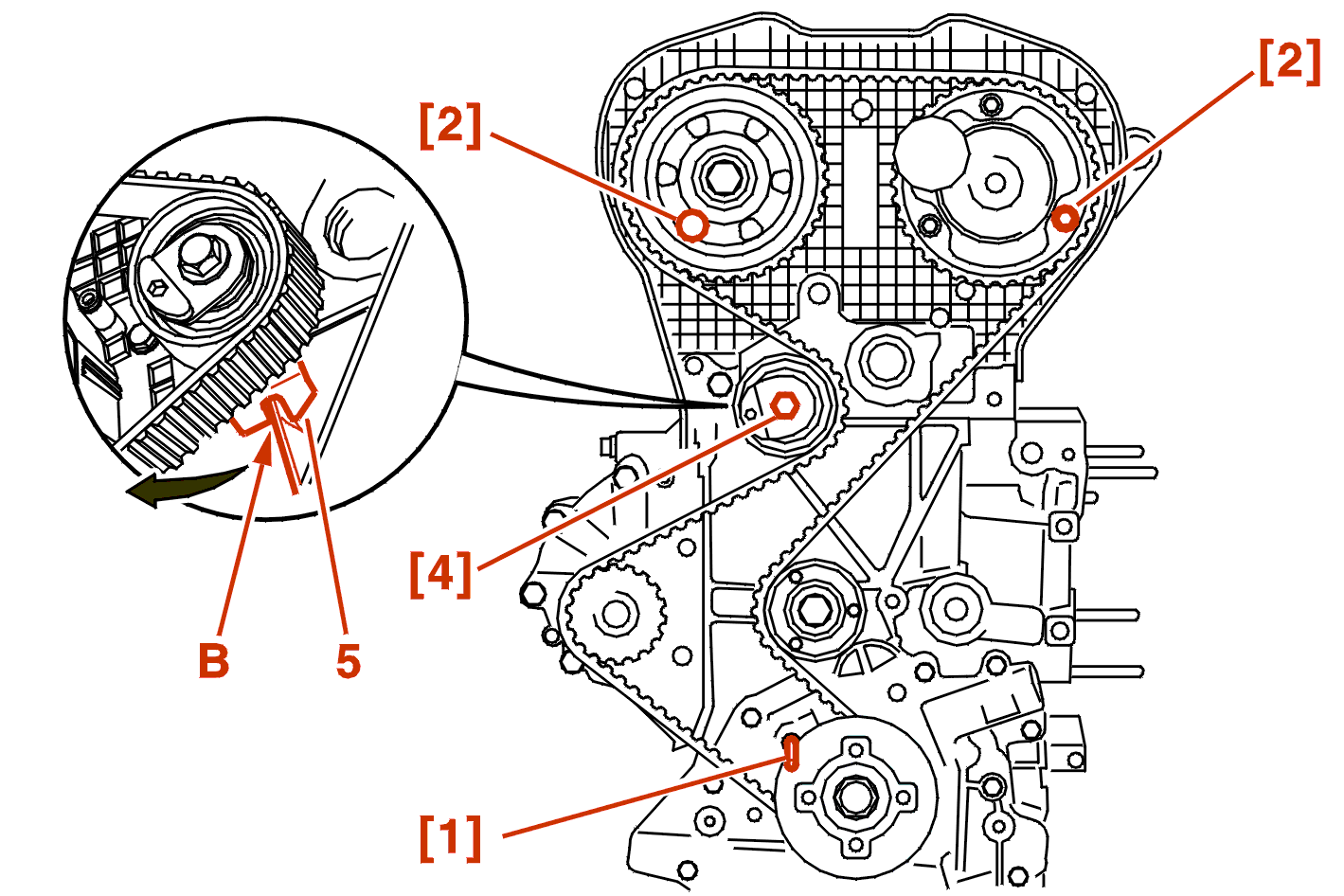 [2]
[2]
[4]
B
5
[1]