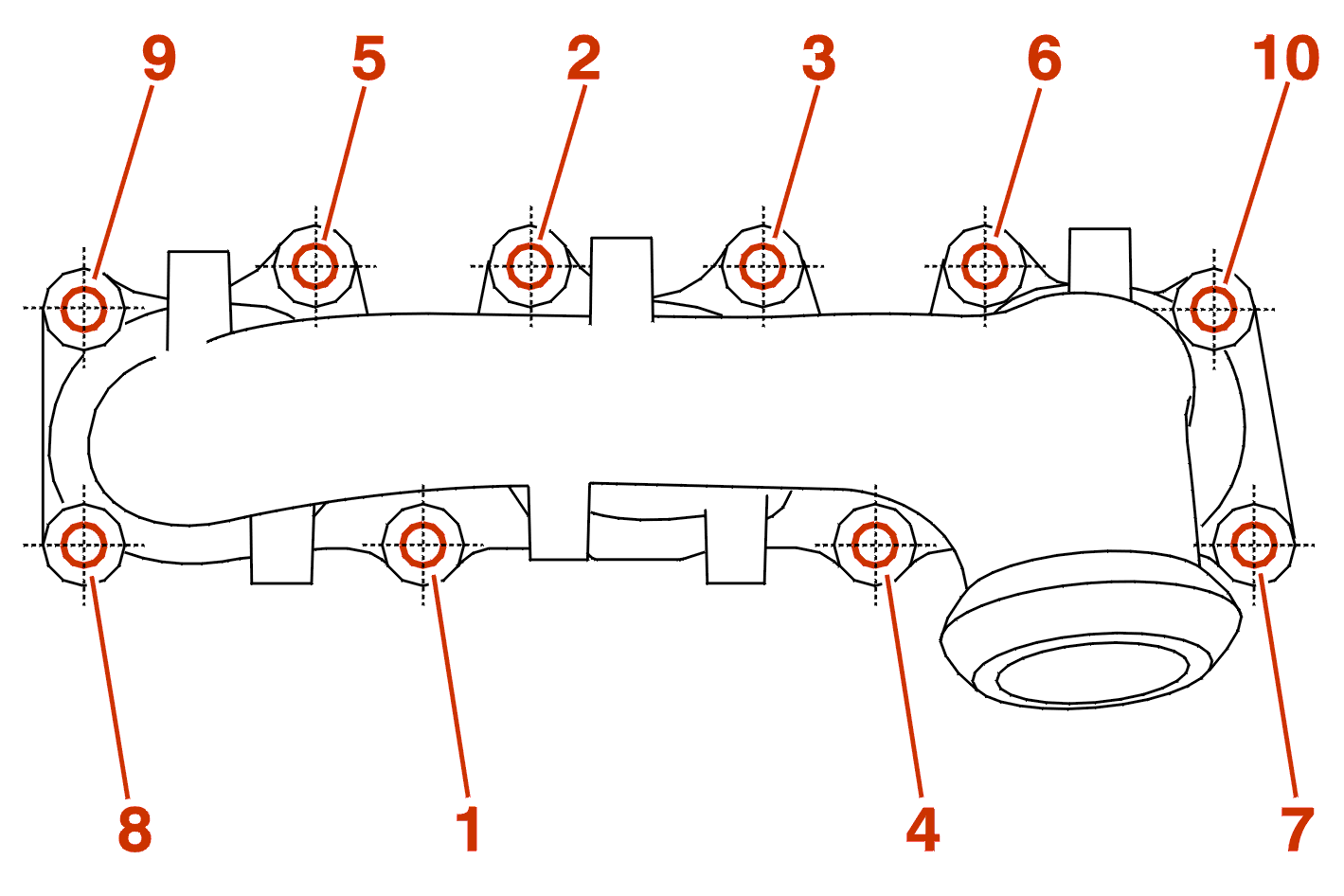 9 5 2 3 6 10

8 1 4 7