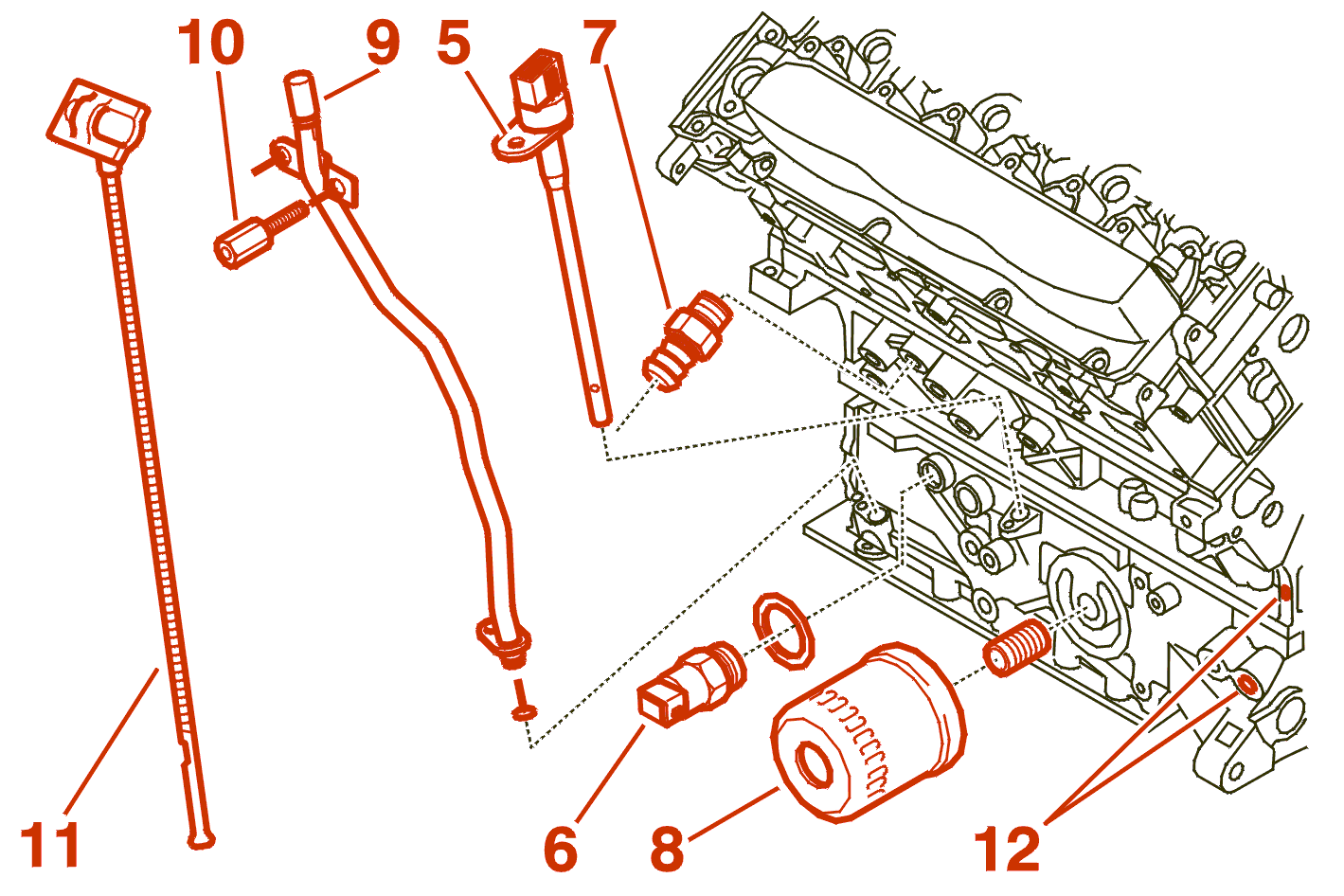 10
9
5
7
11
6
8
12