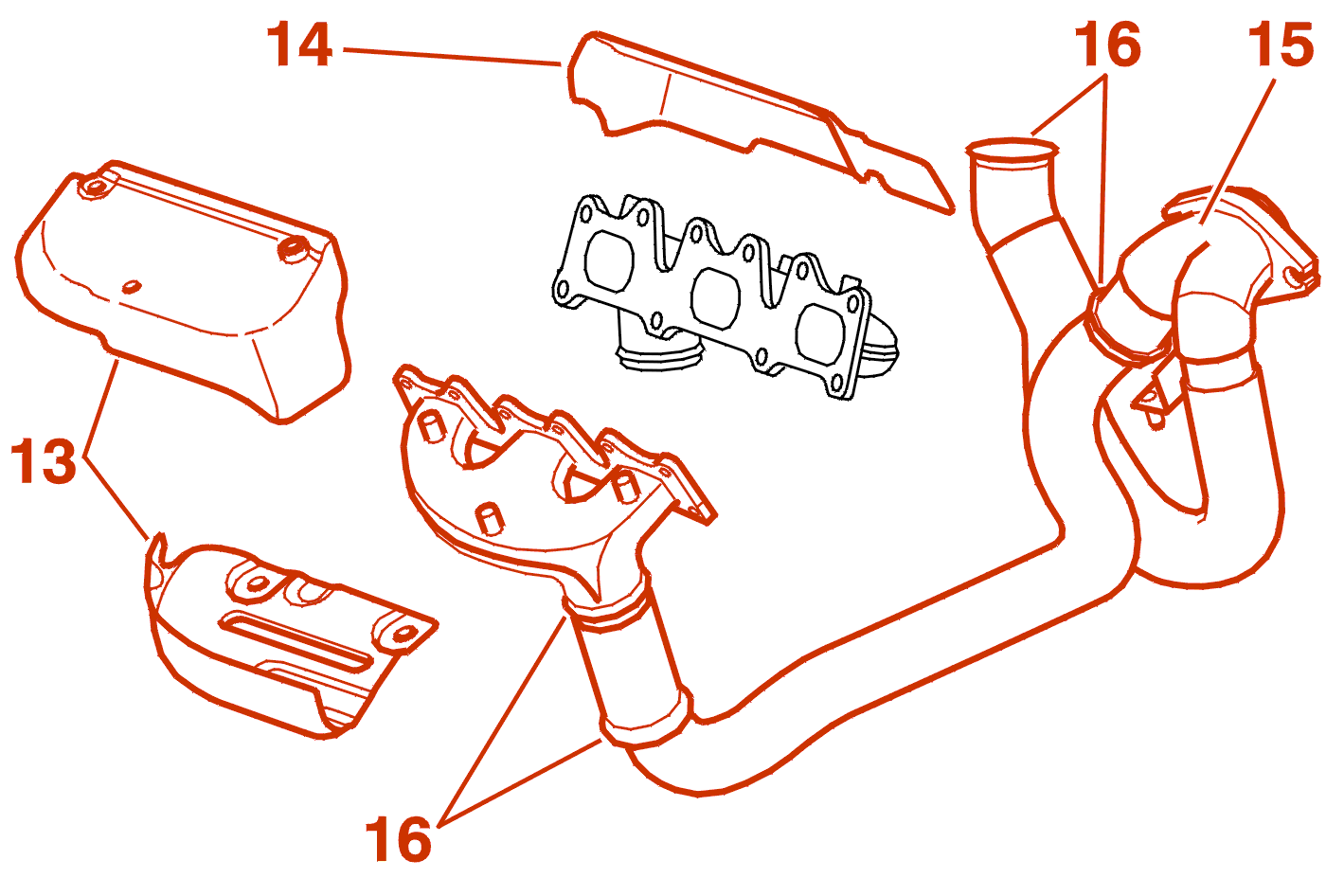 14
16
15
13
16