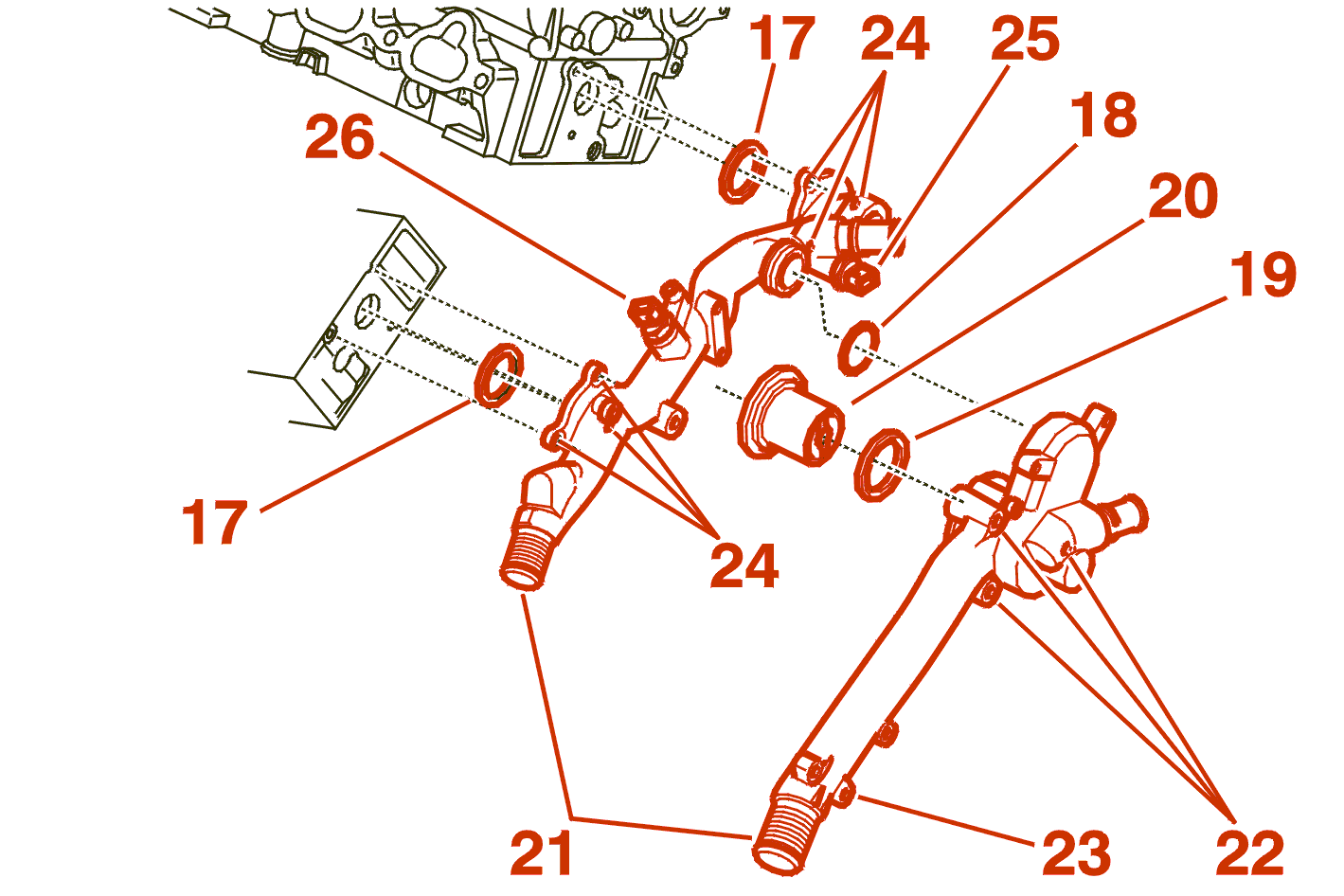 17
24
25
18
26
20
19
17
24
21
23
22