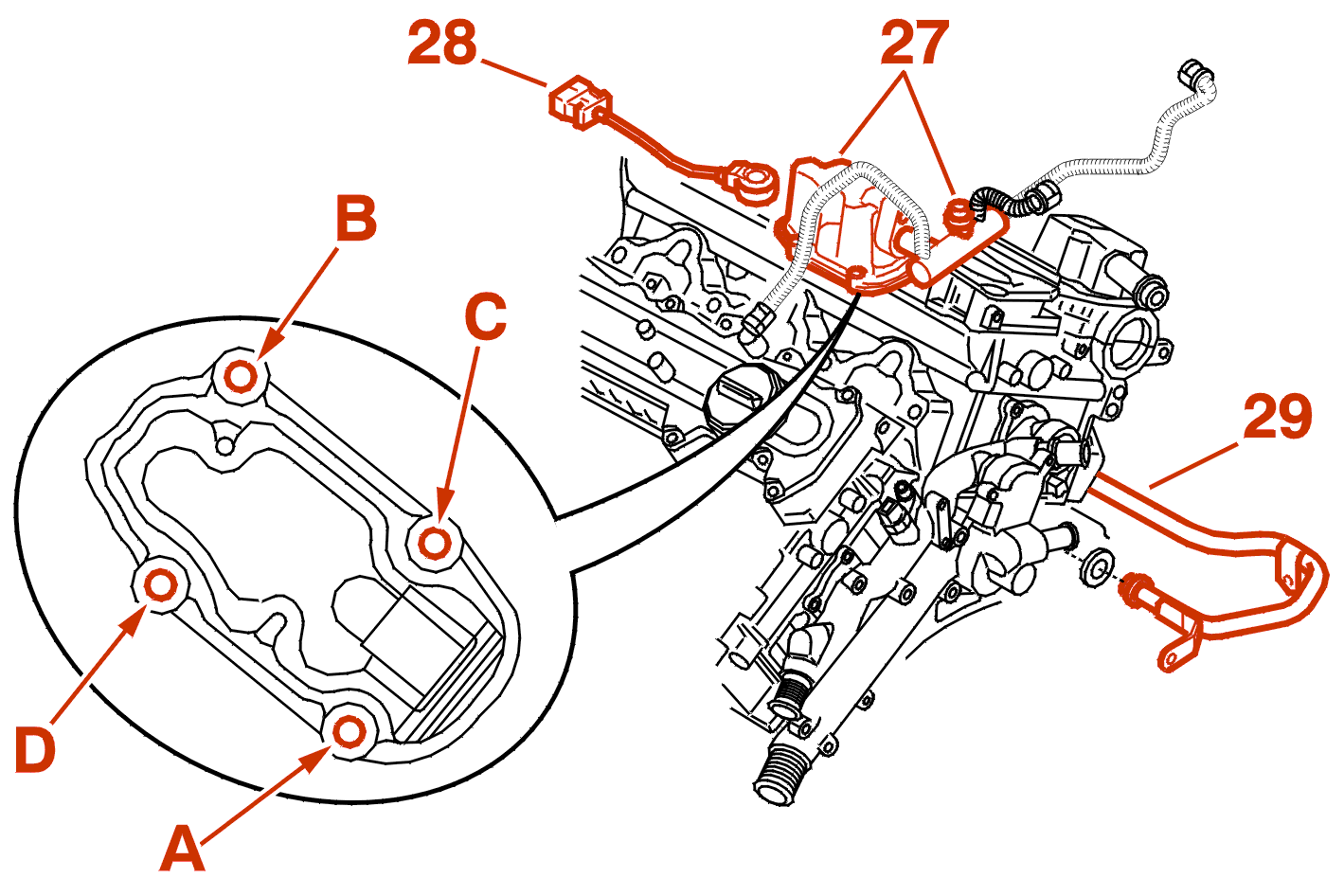 28
27
B
C
29
D
A