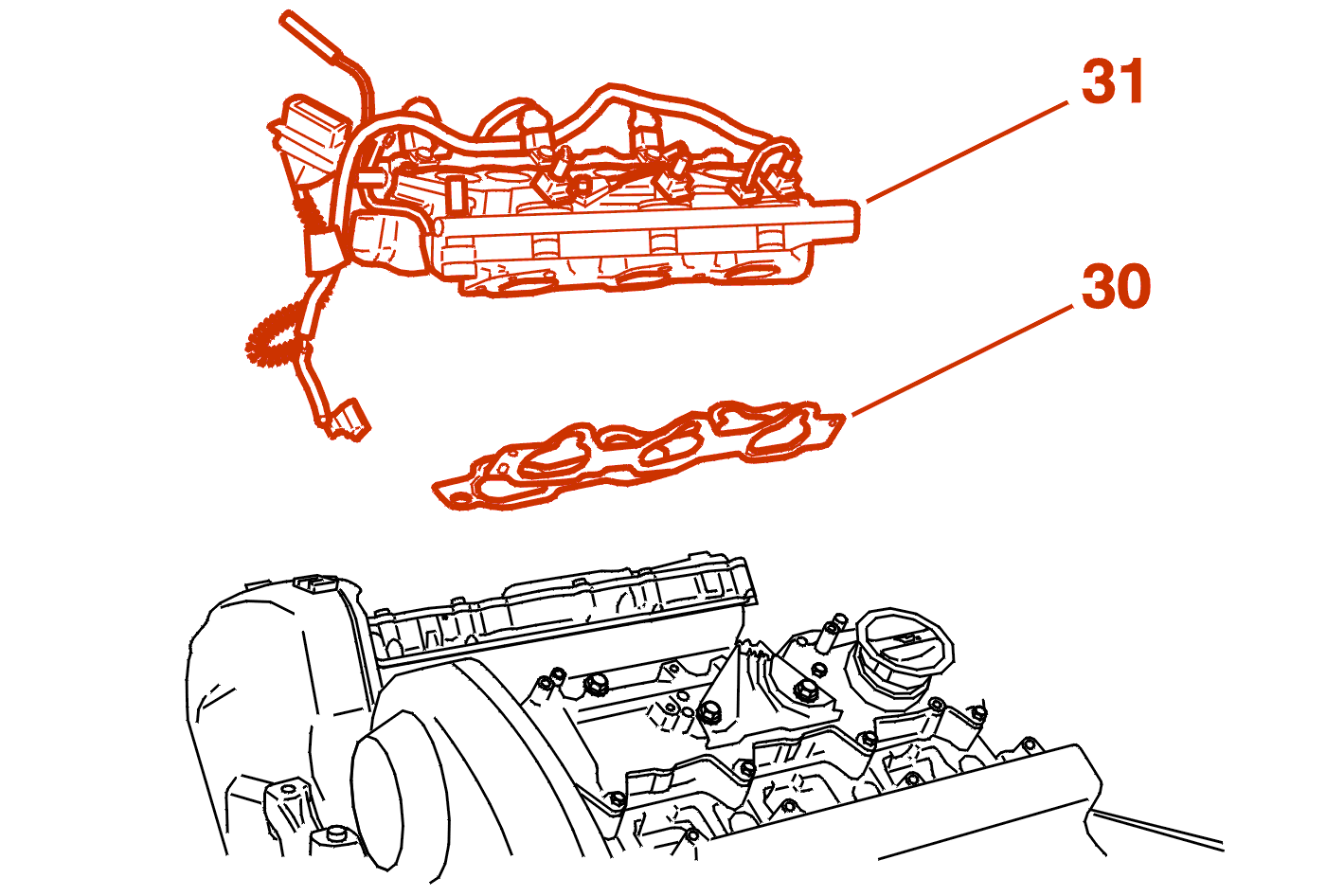 31

30