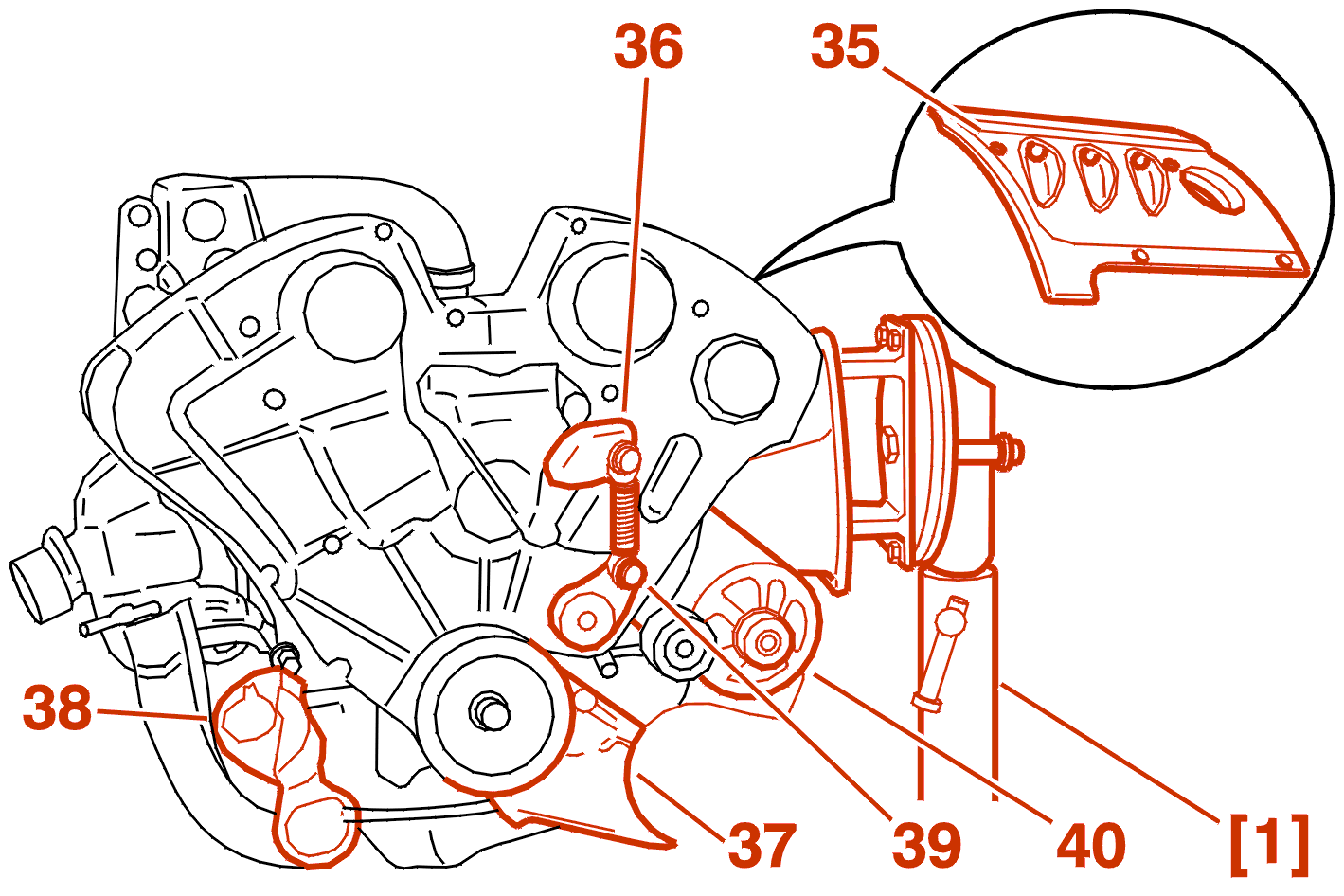 36
35
38
37
39
40
[1]