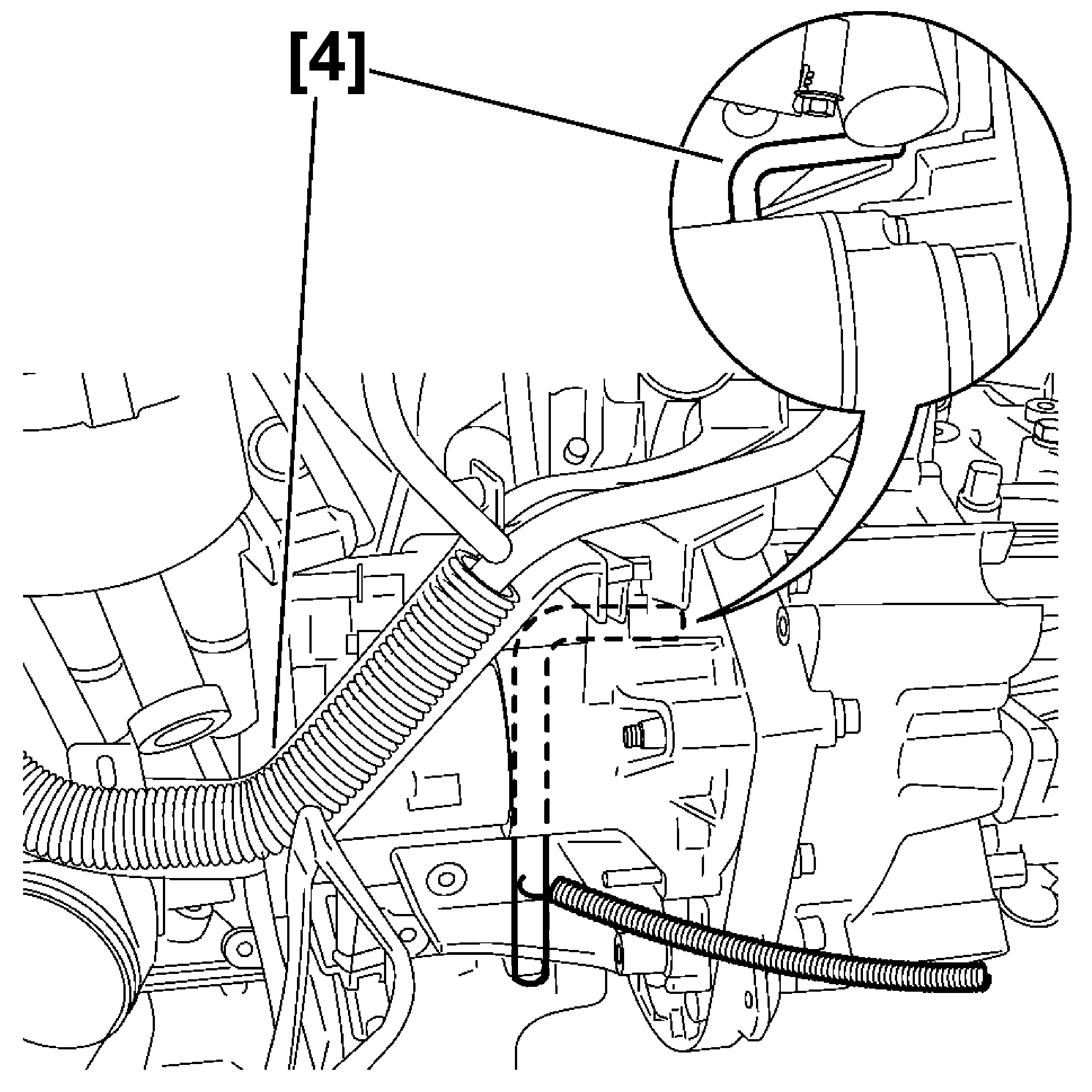 [4]