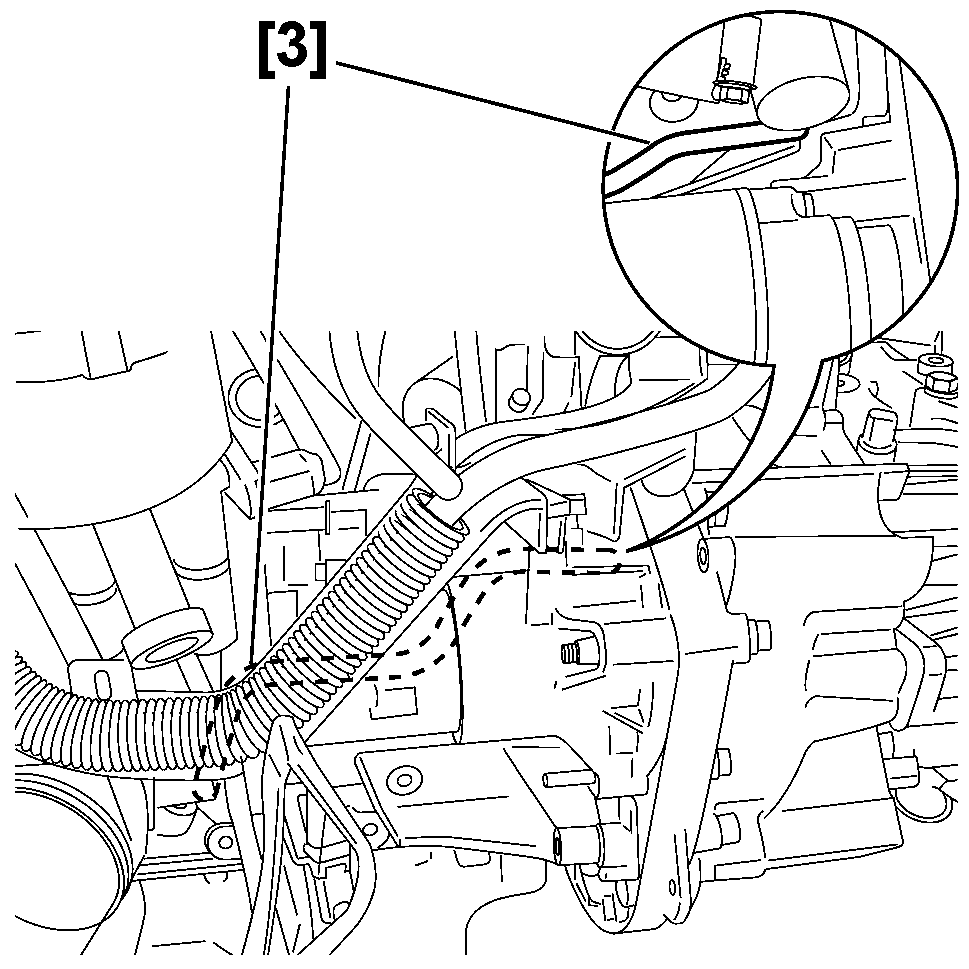 [3]