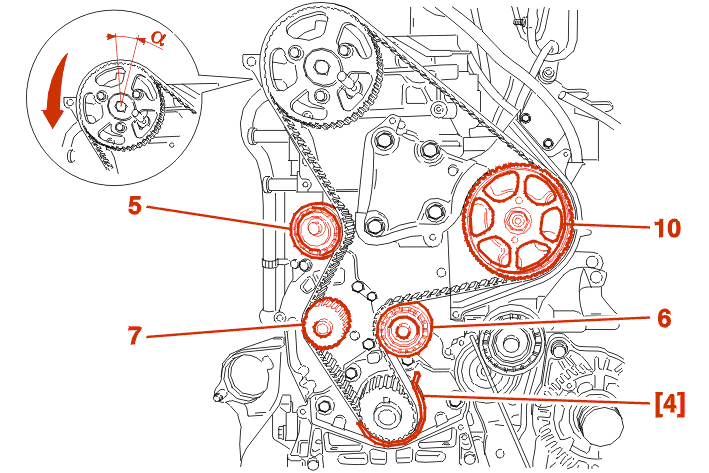 $\alpha$

5

10

7

6

[4]