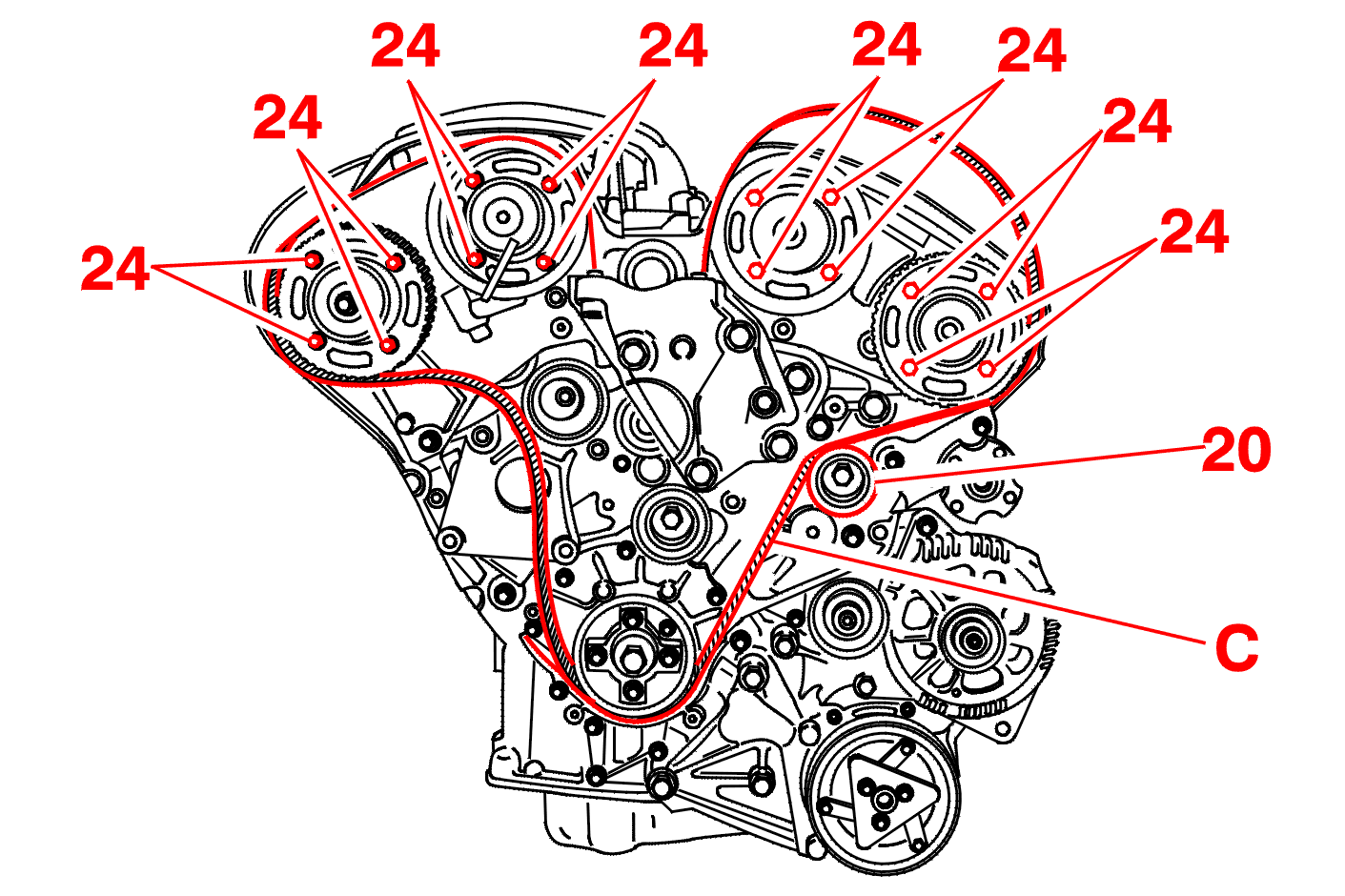 24
24
24
24
24
24
24
24
20
C