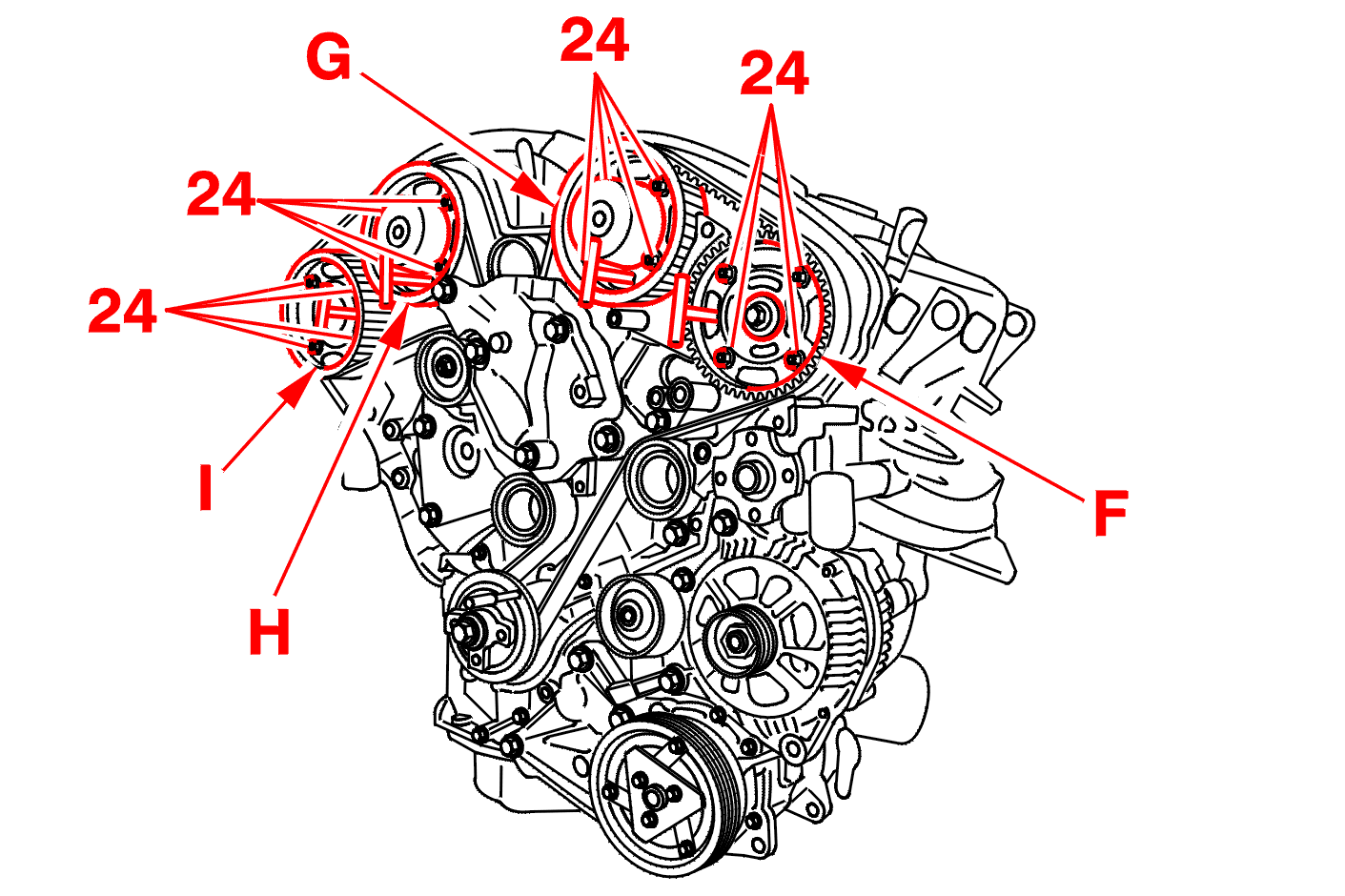 G
24
24
24
24
I
H
F