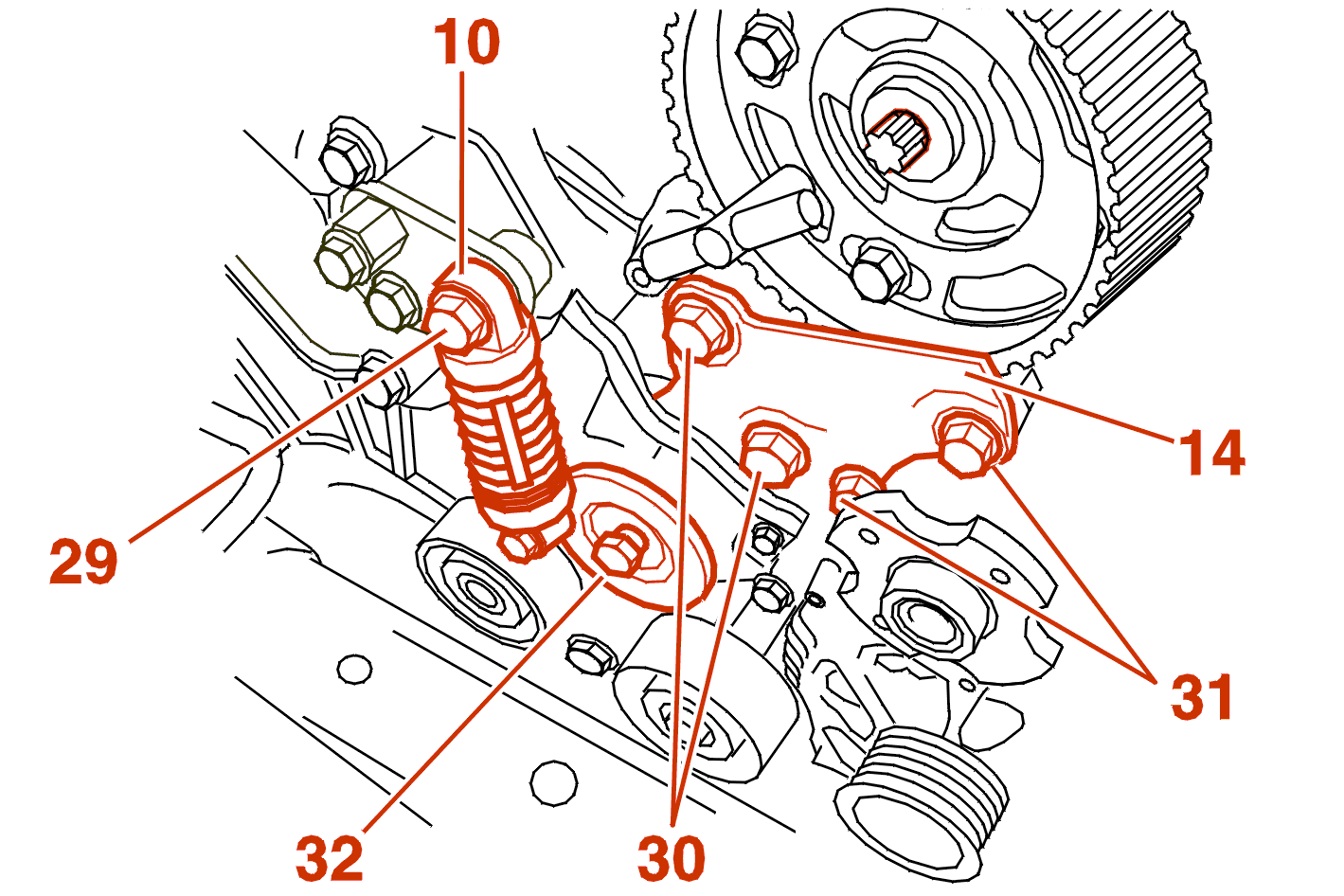 10
14
29
31
32
30