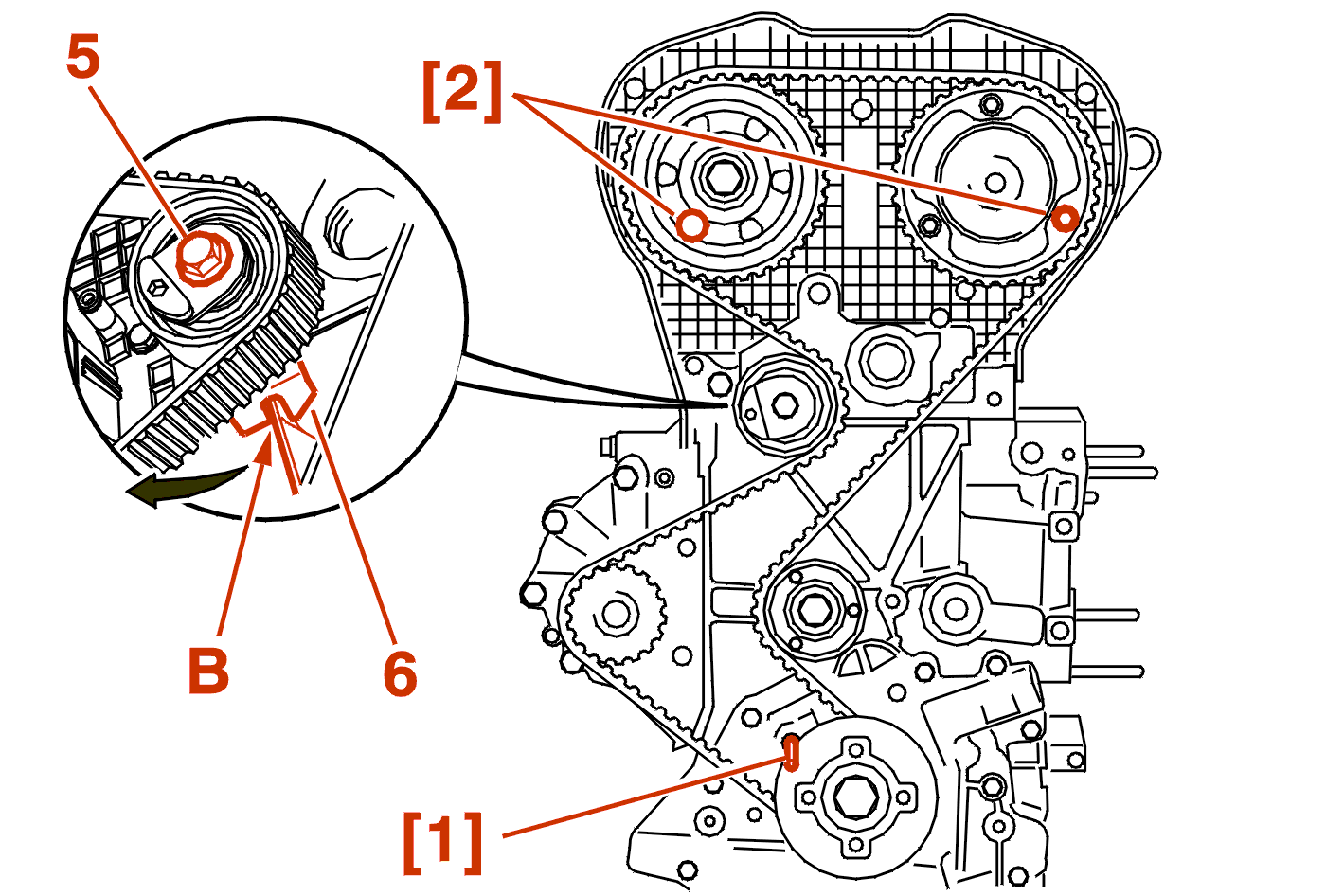 5
[2]
B
6
[1]