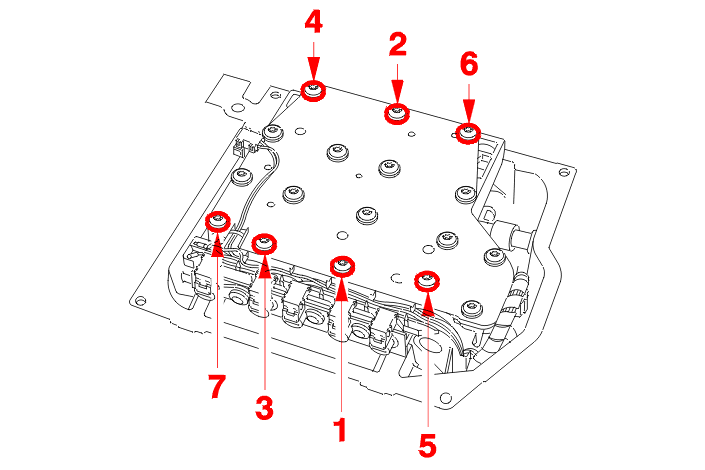 4
2
6
7
3
1
5