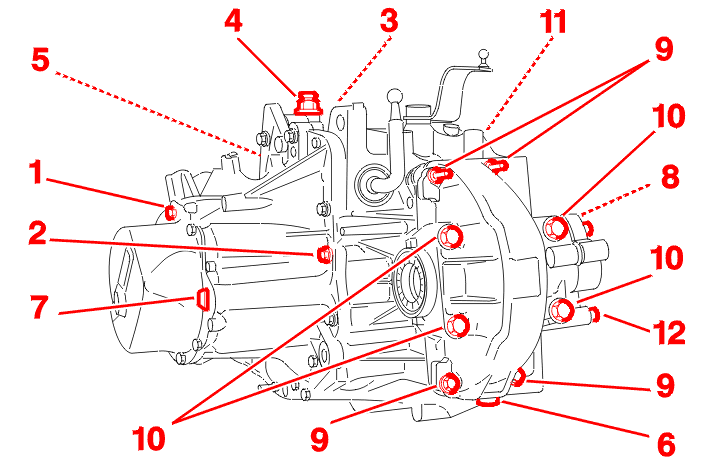 4
3
11
9
5
10
1
8
2
10
7
12
9
10
9
6