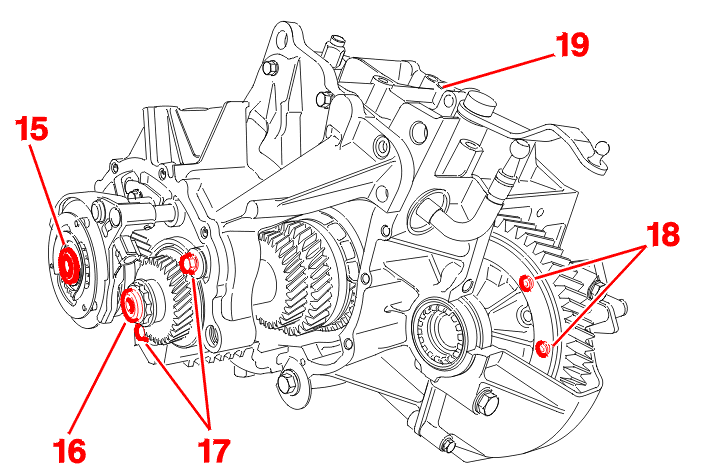 19

15

18

16

17