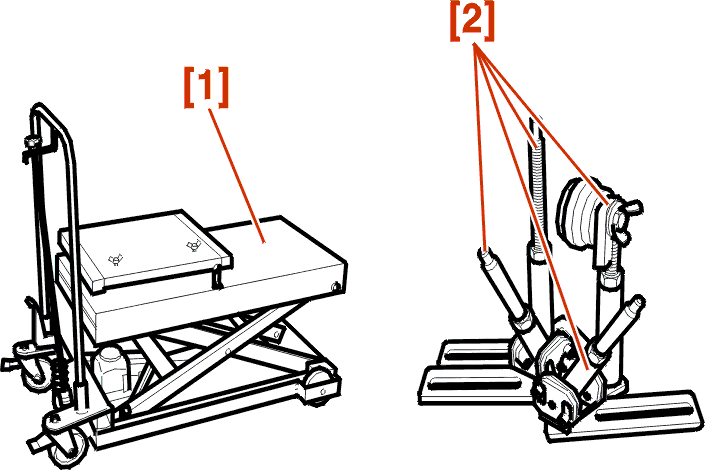 [1]

[2]