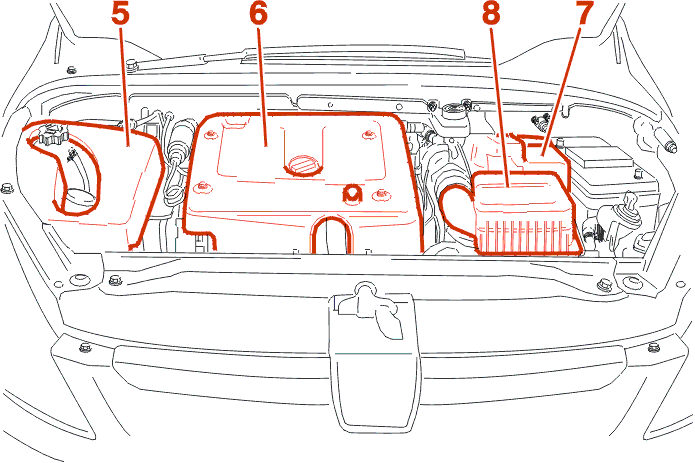 5
6
8
7