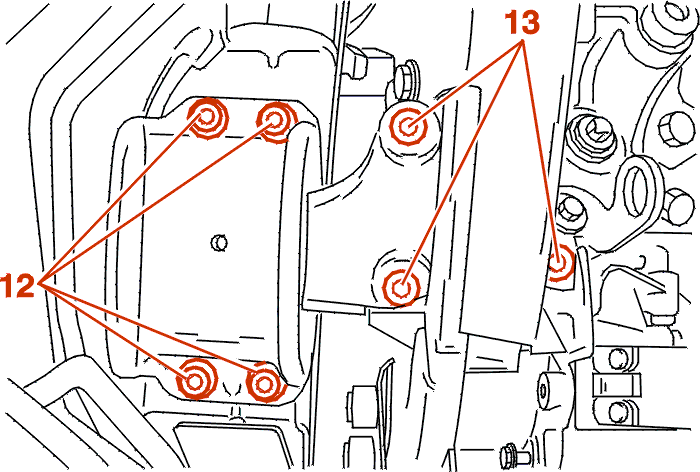 13

12