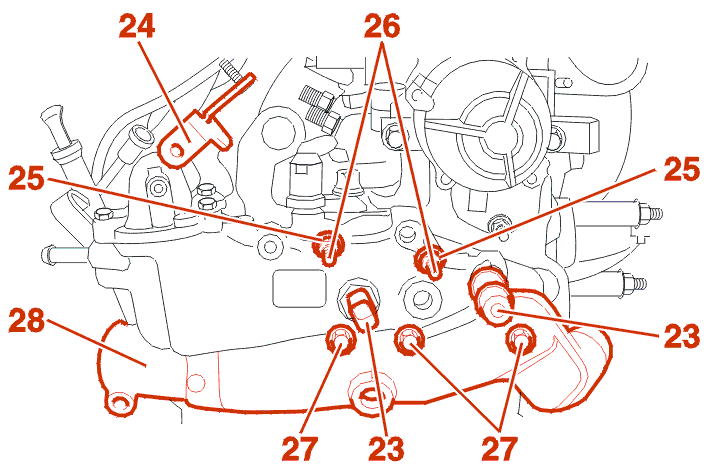 24
26
25
25
28
23
27
23
27