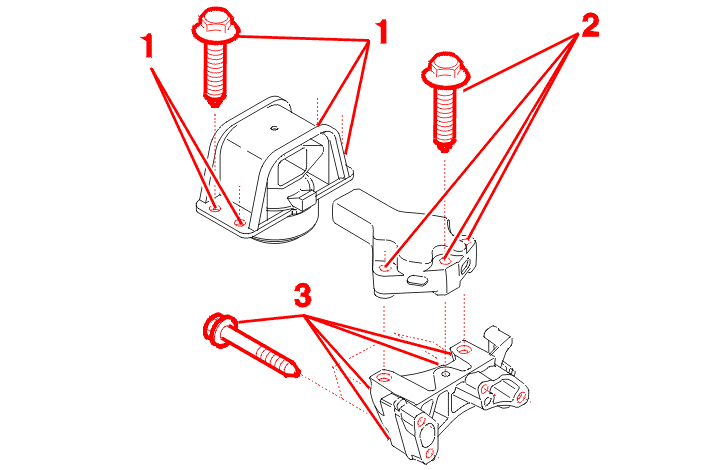 1
1
2
3