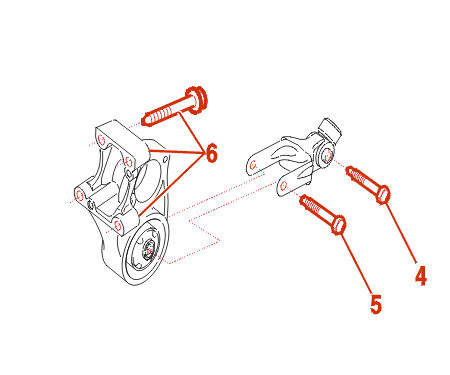 6
4
5