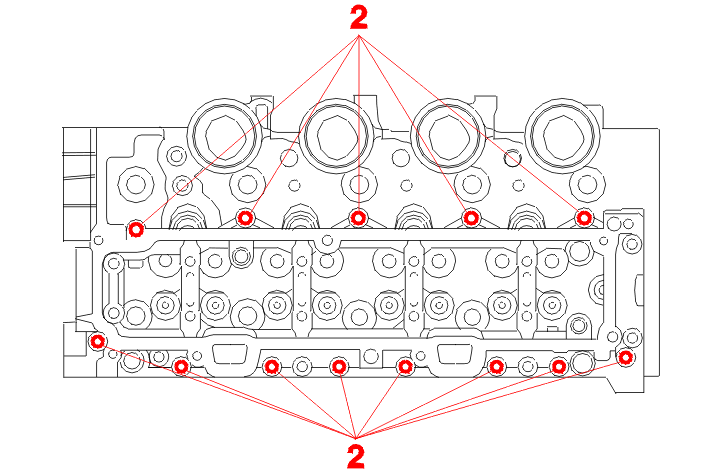 2

2