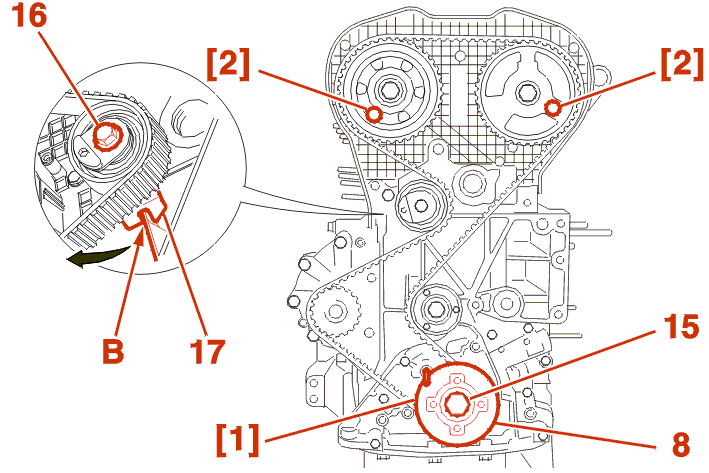 16
[2]
[2]
B
17
15
[1]
8