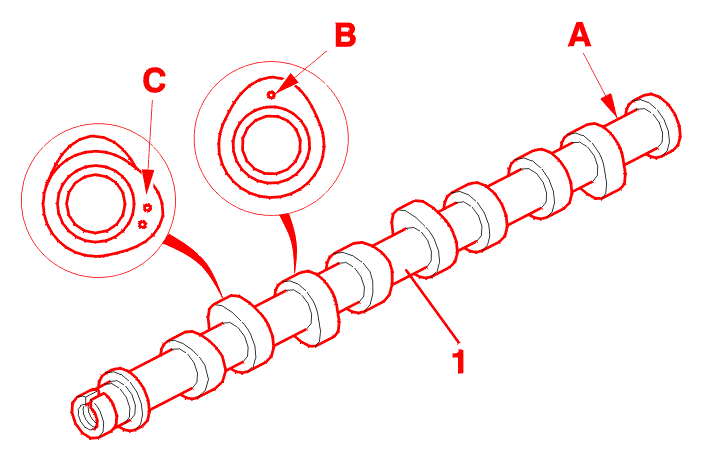 C
B
A
1