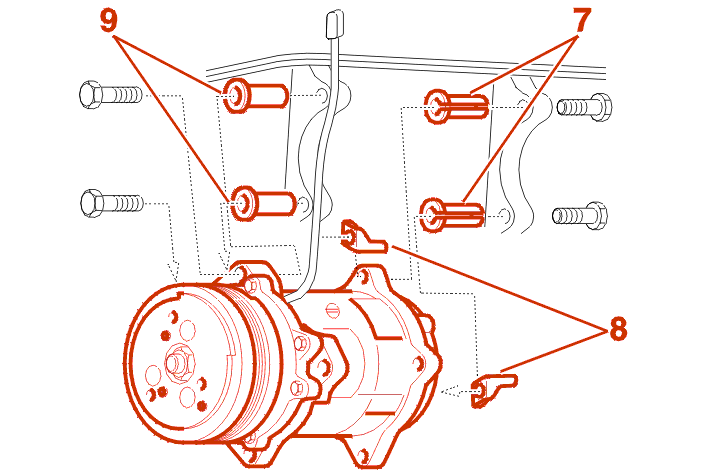 9
7
8