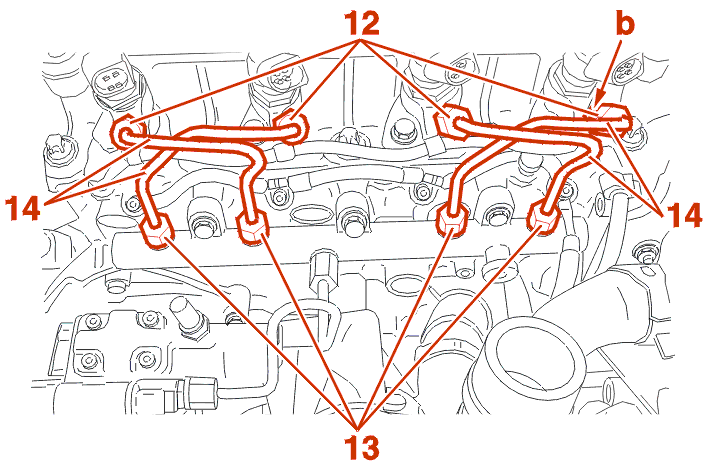 12
b
14
14
13