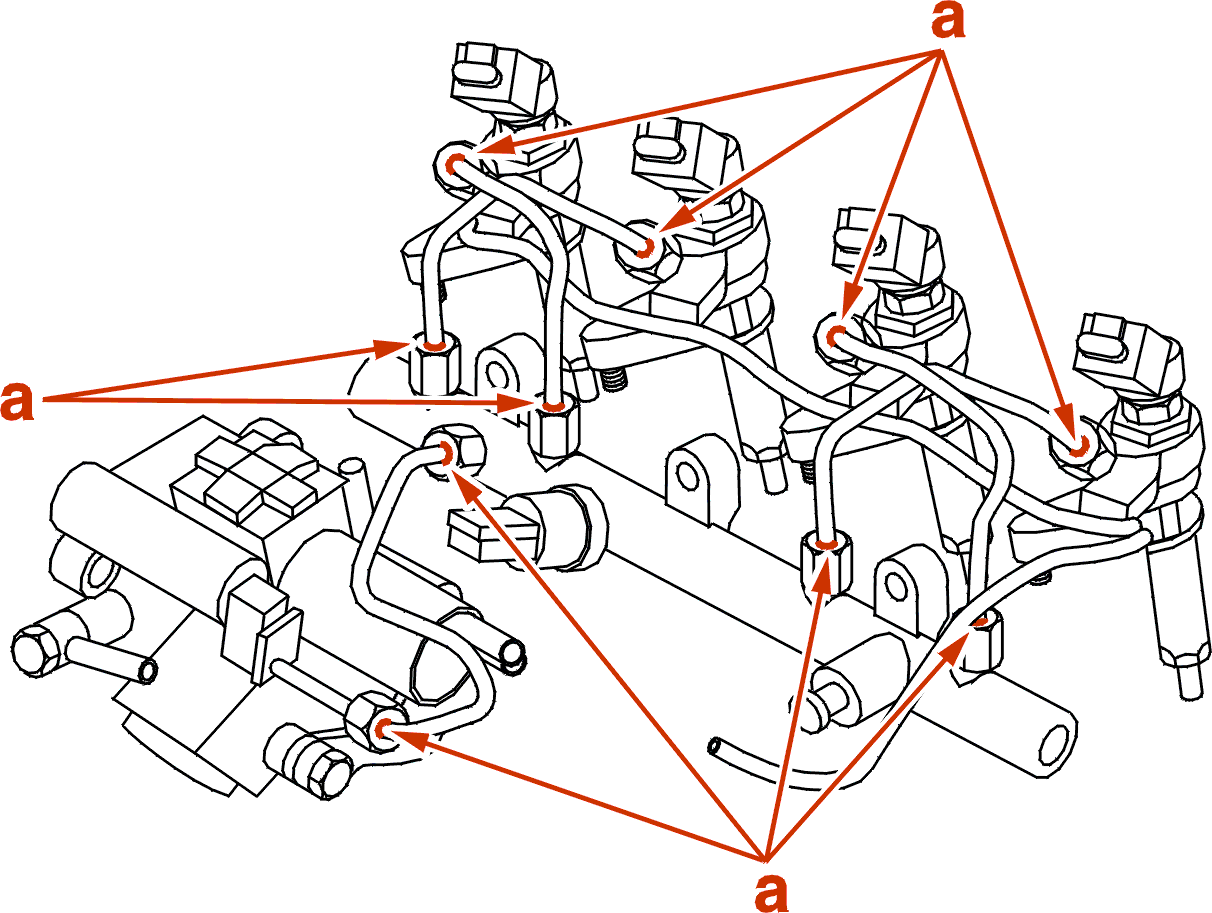 a
a
a