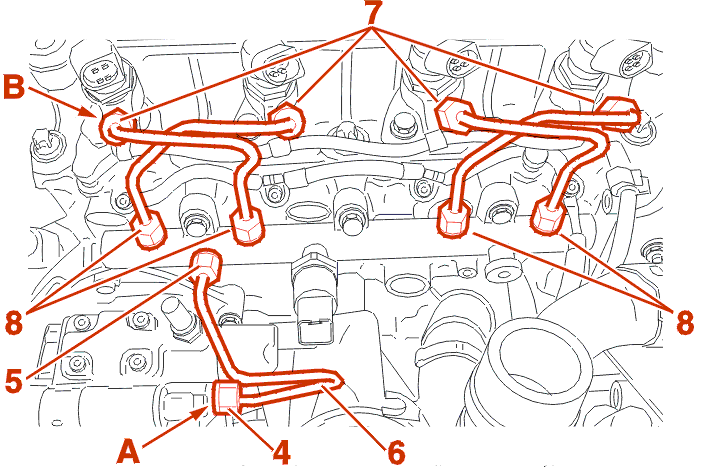 7
B
8
8
5
A
4
6